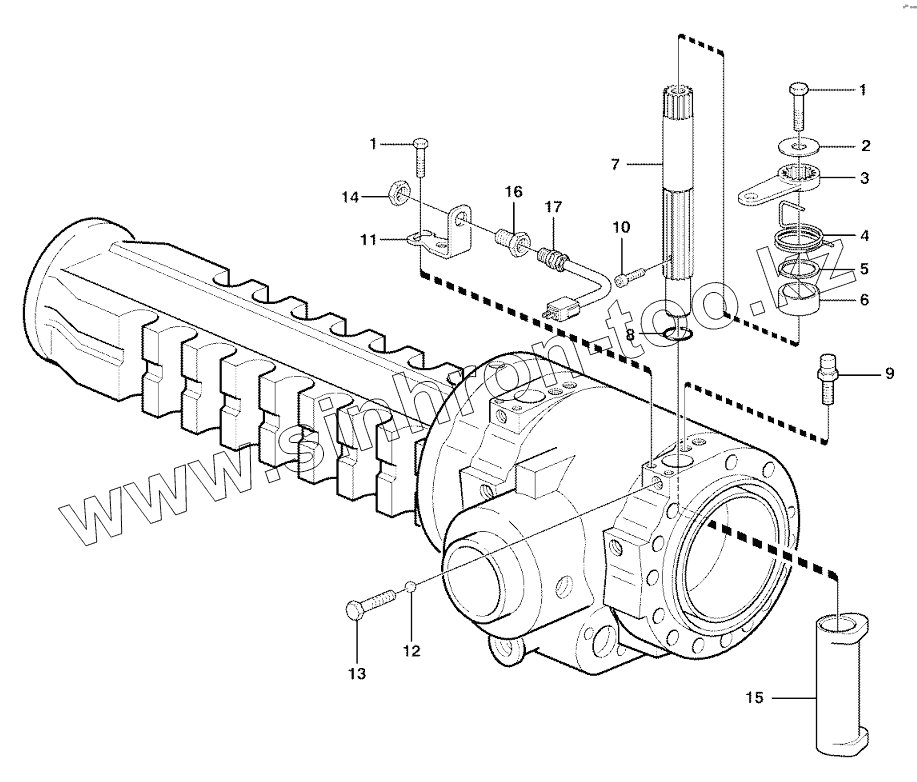 1
2
3
4
5
6
7
1
14
16
17
10
11
8
9
www.sinhron-too.kz
13
12
15