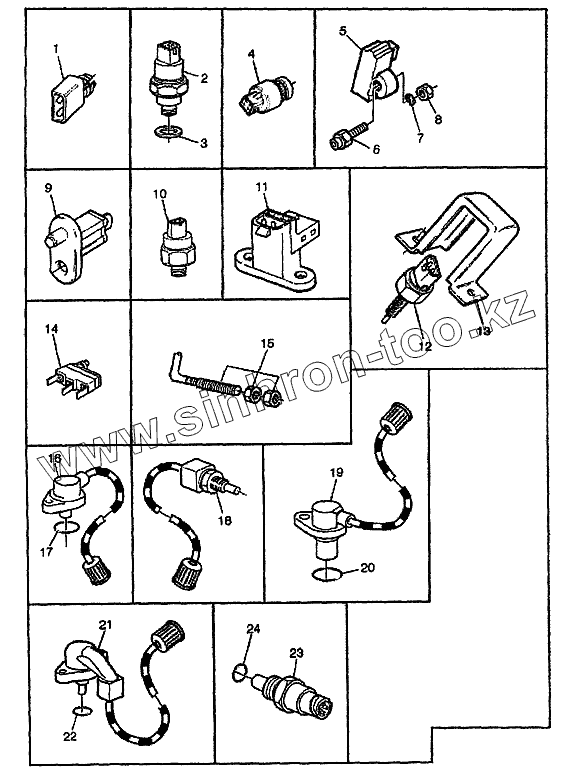 1
2
3
4
5
6
7
8
9
10
11
12
13
14
15
16
17
18
19
20
21
22
23
24
www.sinhron-too.kz