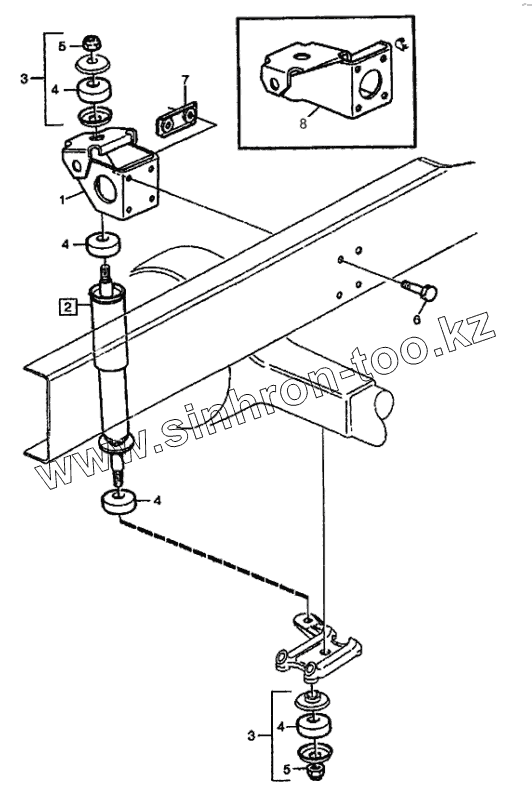 3
5
4
7
8
1
4
2
6
www.sinhron-too.kz
4
3
4
5