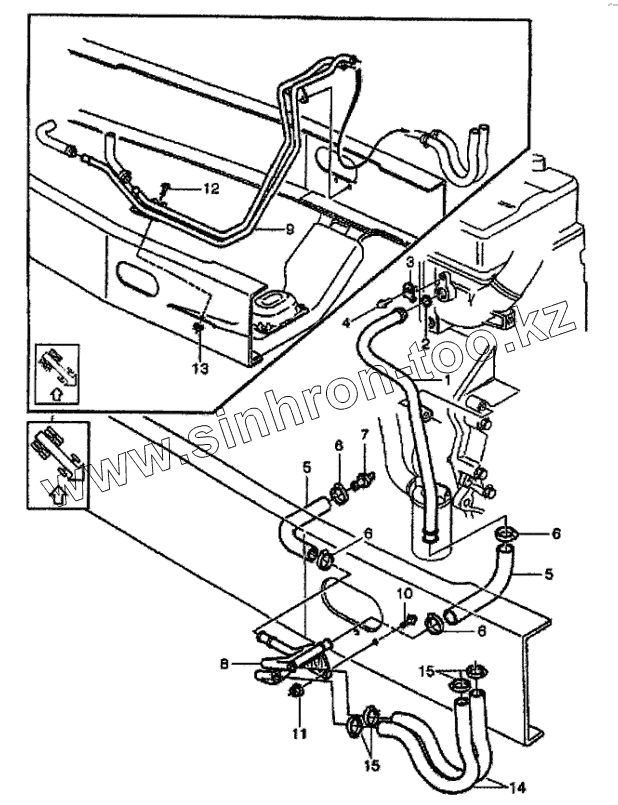 12
9
13
3
4
2
1
www.sinhron-too.kz
6
7
5
6
6
5
10
6
8
15
11
15
14