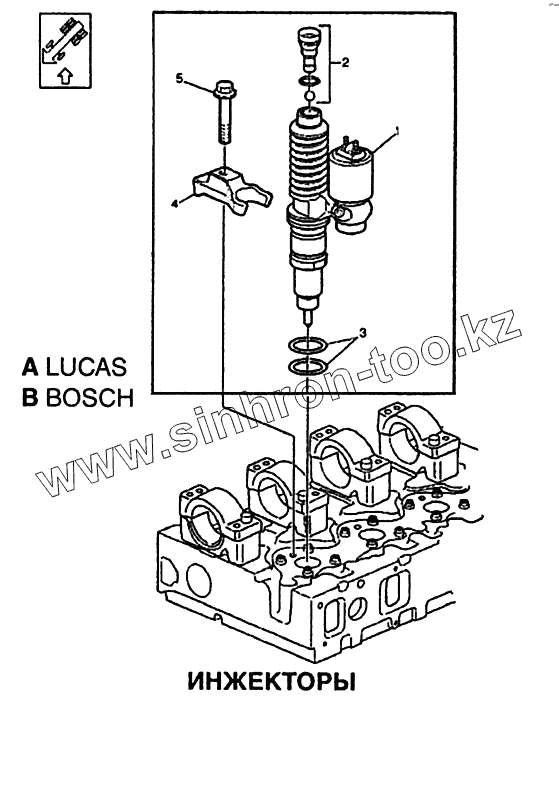 5

2

1

4

3

A LUCAS
B BOSCH

www.sinhron-too.kz

ИНЖЕКТОРЫ