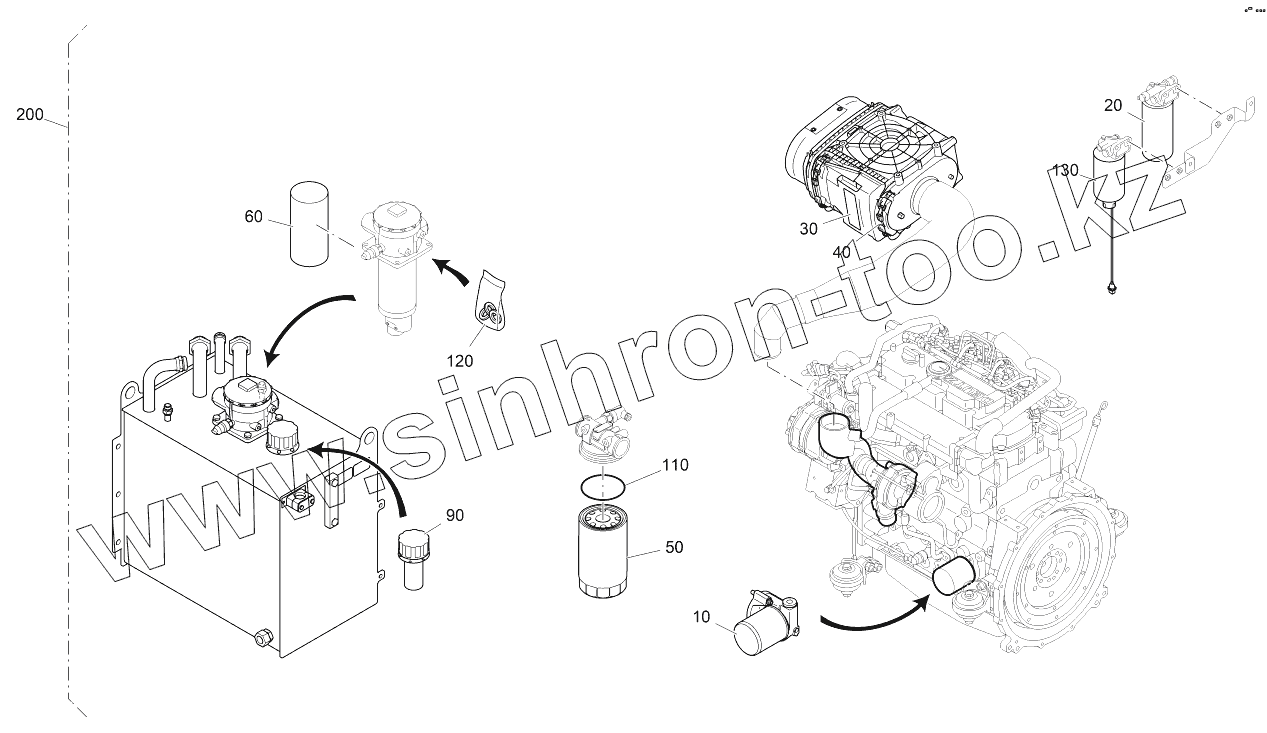 200
60
120
90
110
50
10
30
40
20
130
www.sinhron-too.kz