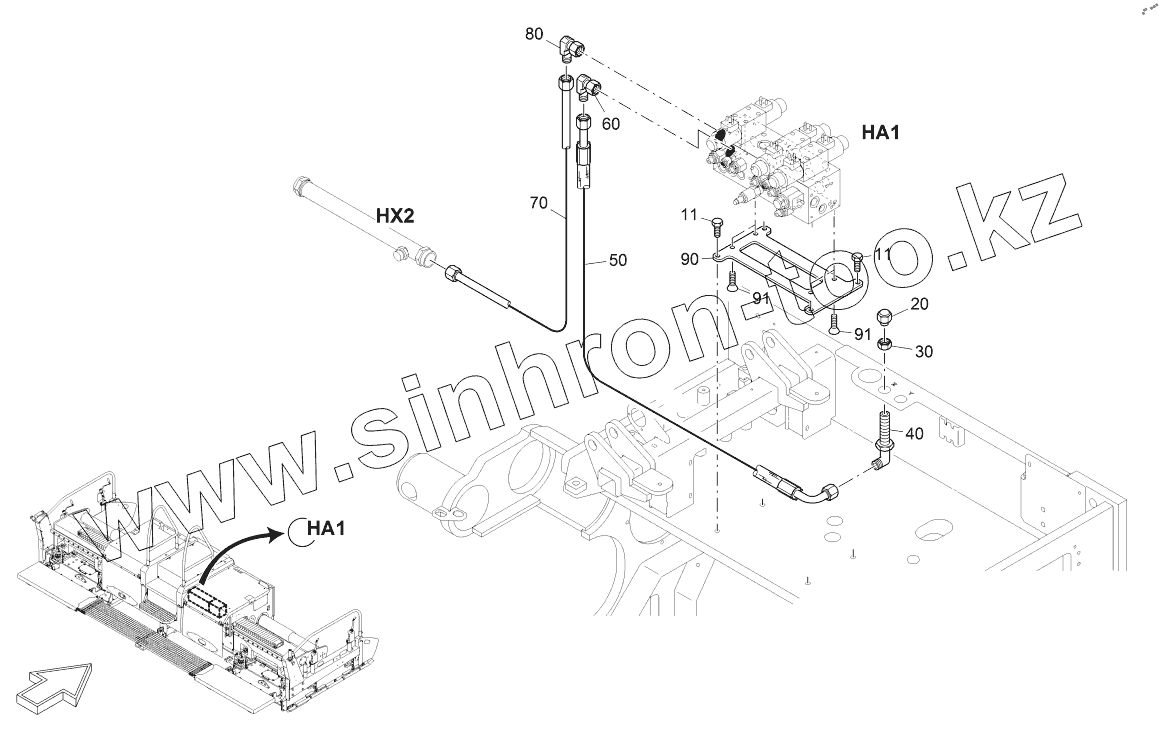 80
60
HA1
HX2
70
50
11
90
11
91
91
20
30
40
HA1
www.sinhron-too.kz