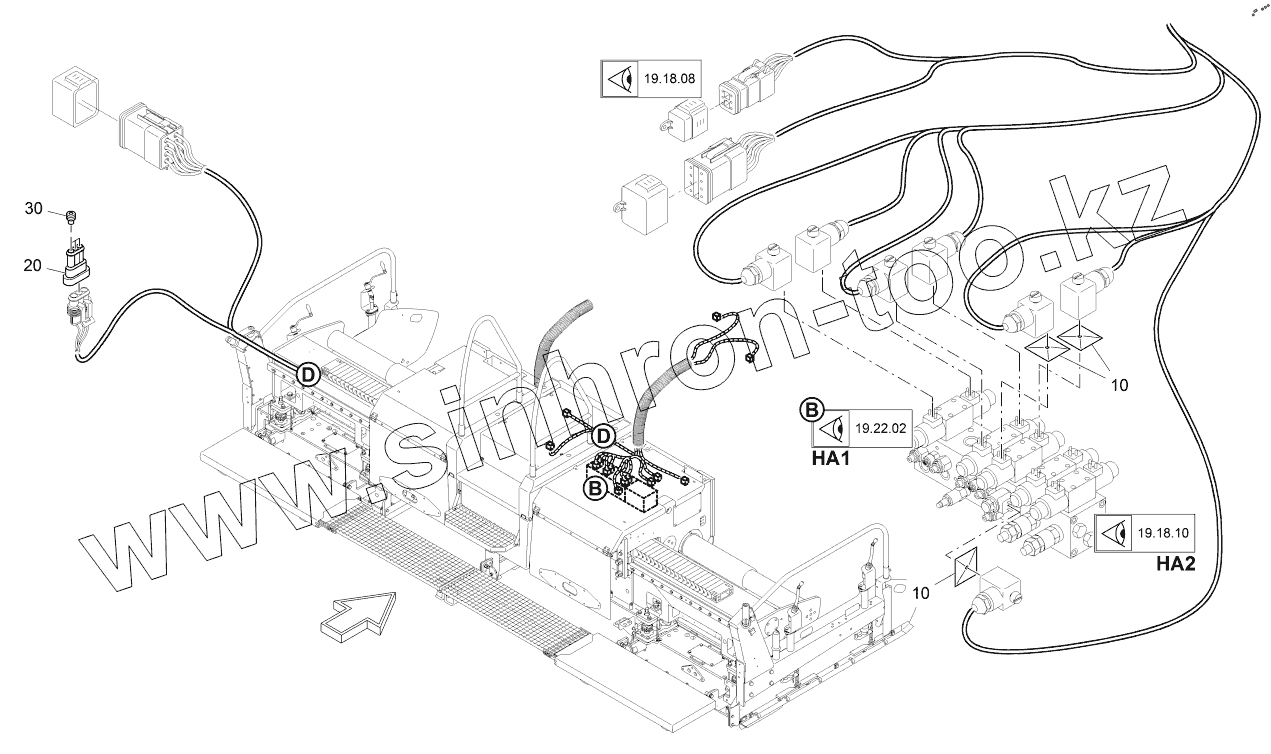 19.18.08

30

20

D

D

B

B

19.22.02

HA1

10

19.18.10

HA2

10

www.sinhron-too.kz