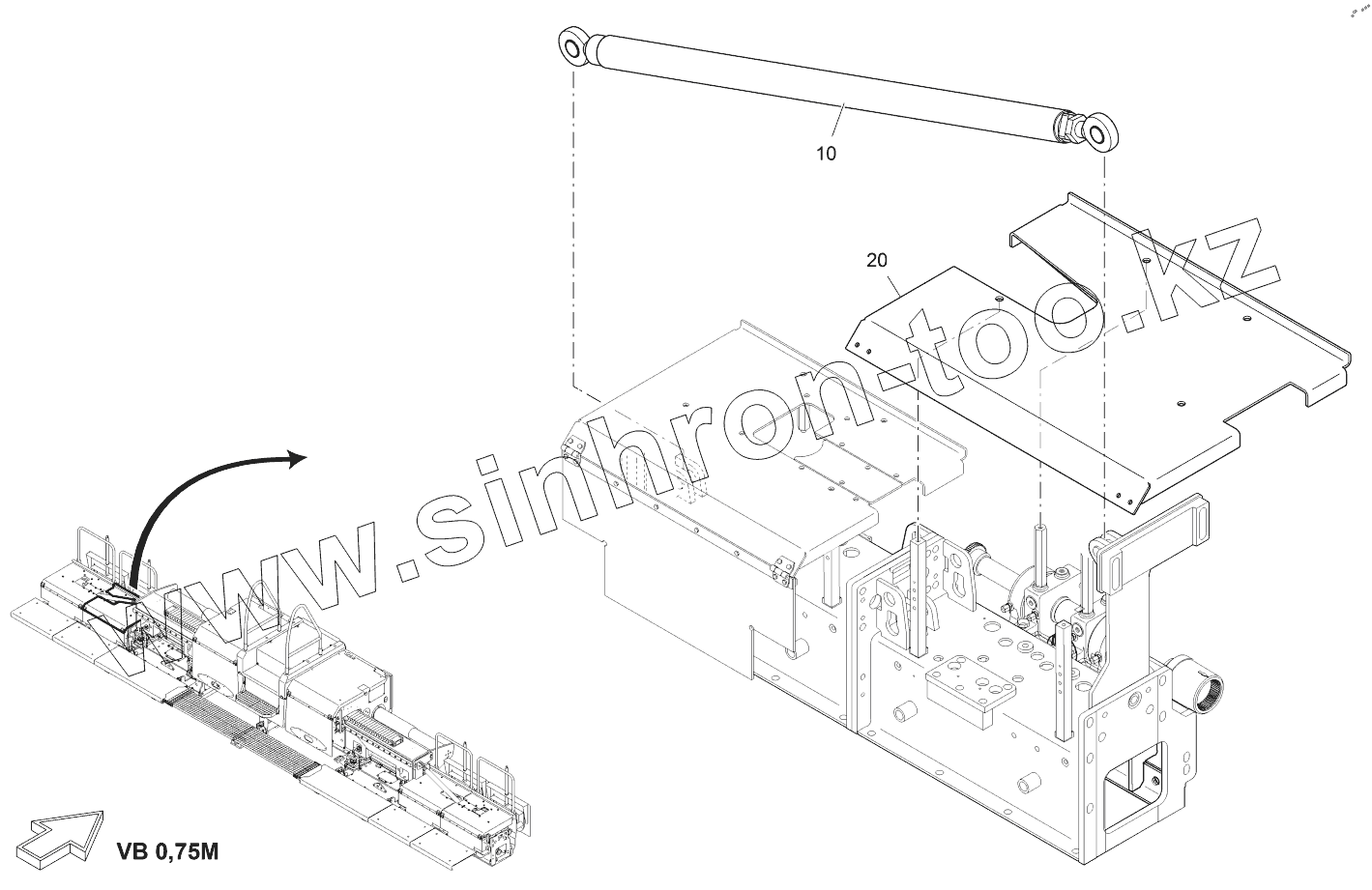 10

20

www.sinhron-too.kz

VB 0,75M