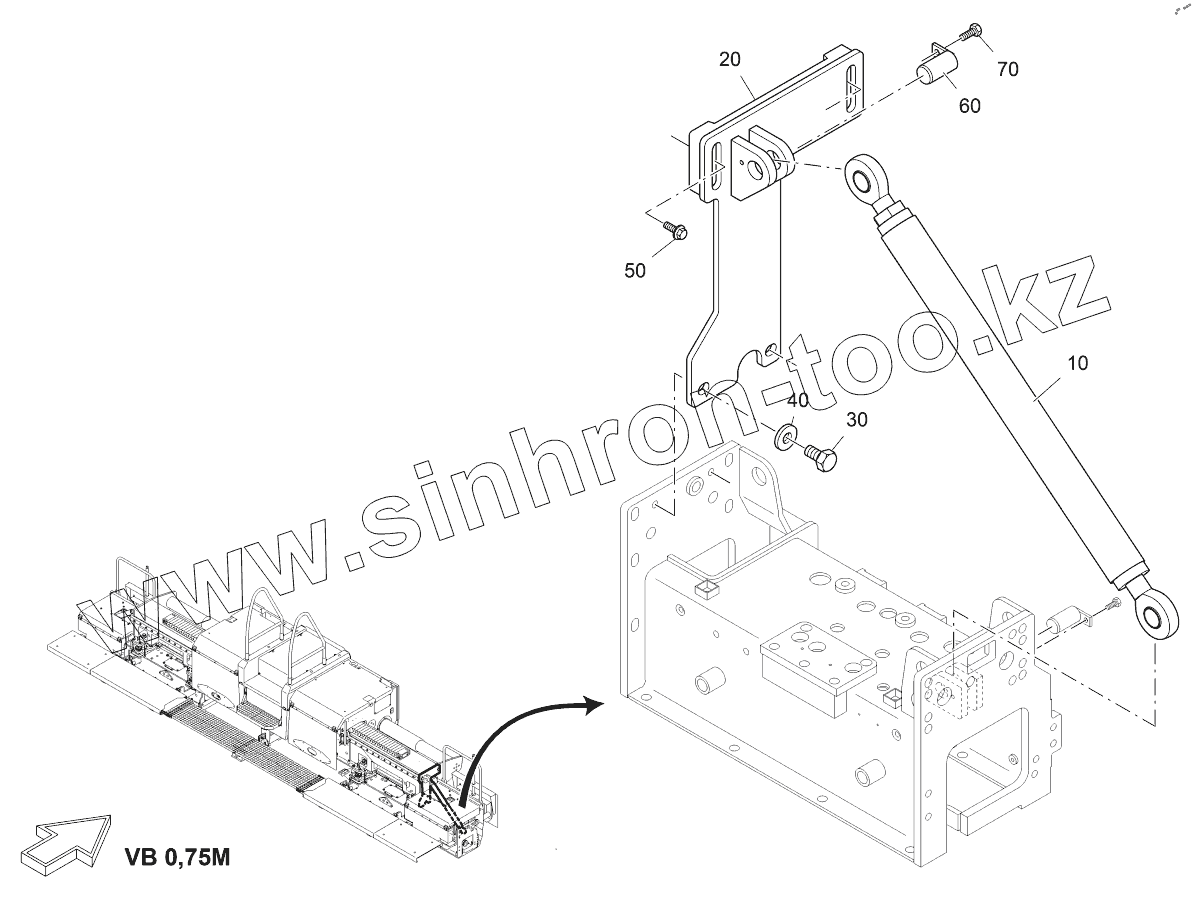 20
70
60
50
10
40
30
www.sinhron-too.kz
VB 0,75M