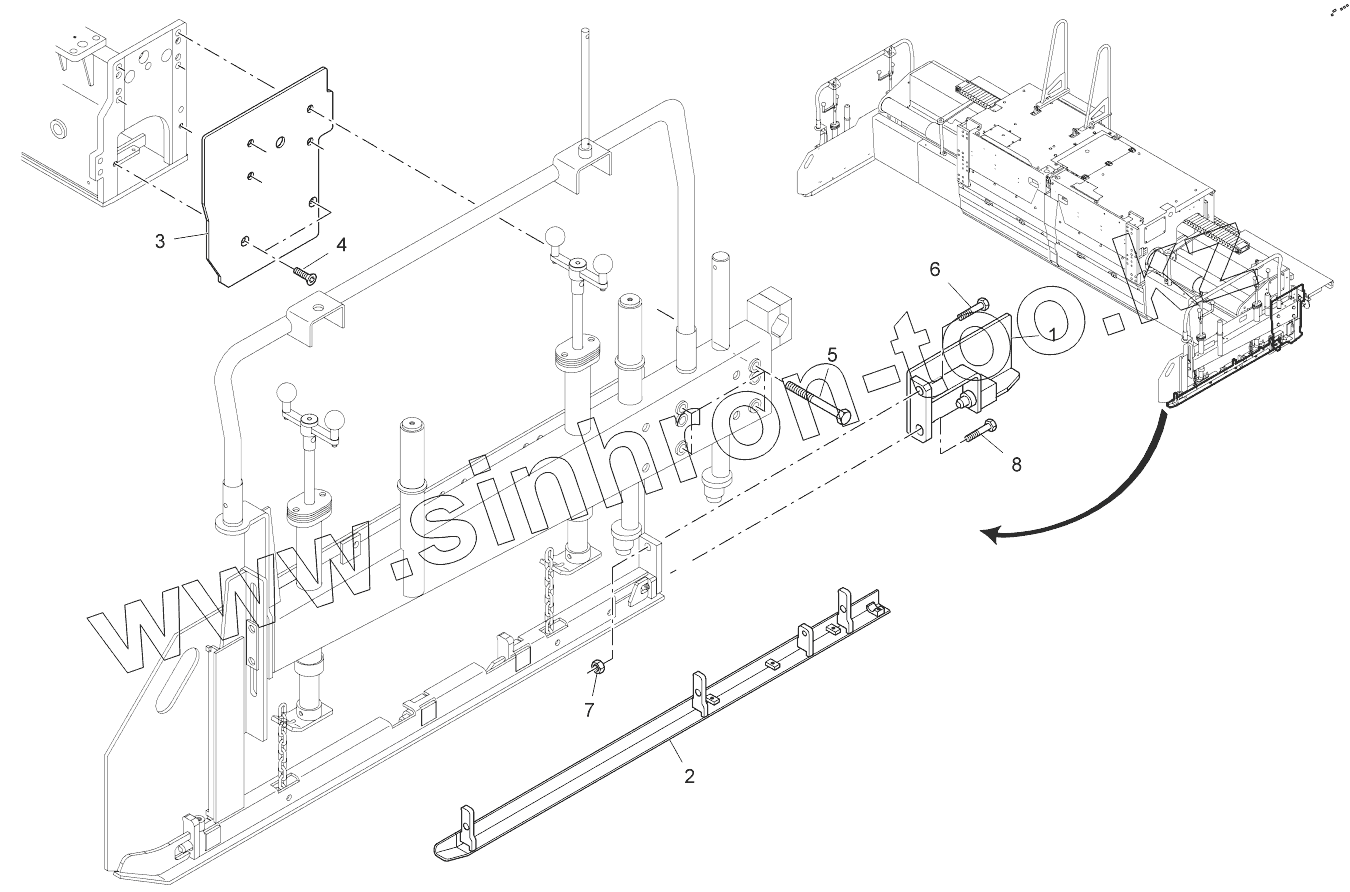 3
4
6
1
5
8
7
2
www.sinhron-too.kz