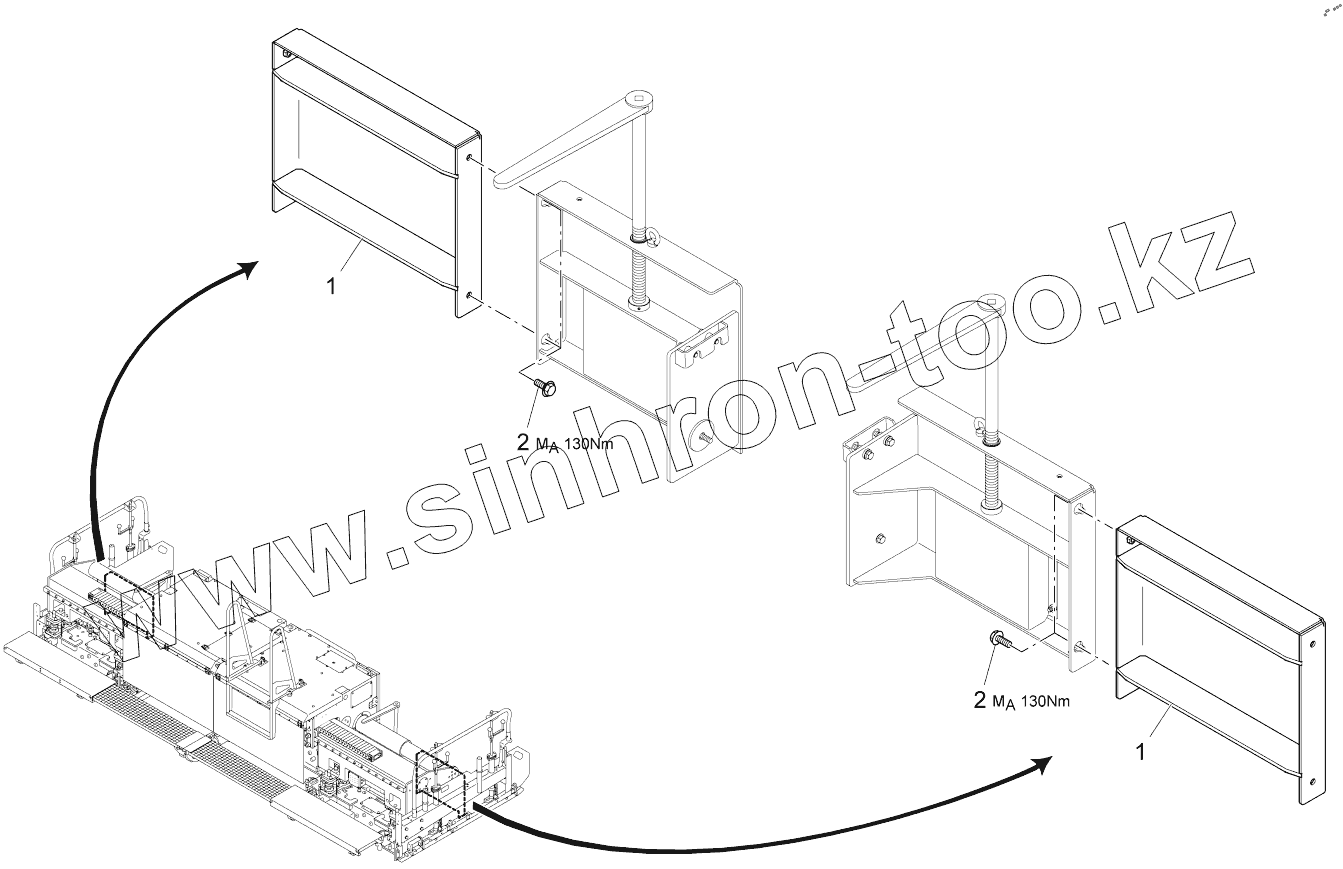 1

2 $M_A$ 130Nm

www.sinhron-too.kz

2 $M_A$ 130Nm

1