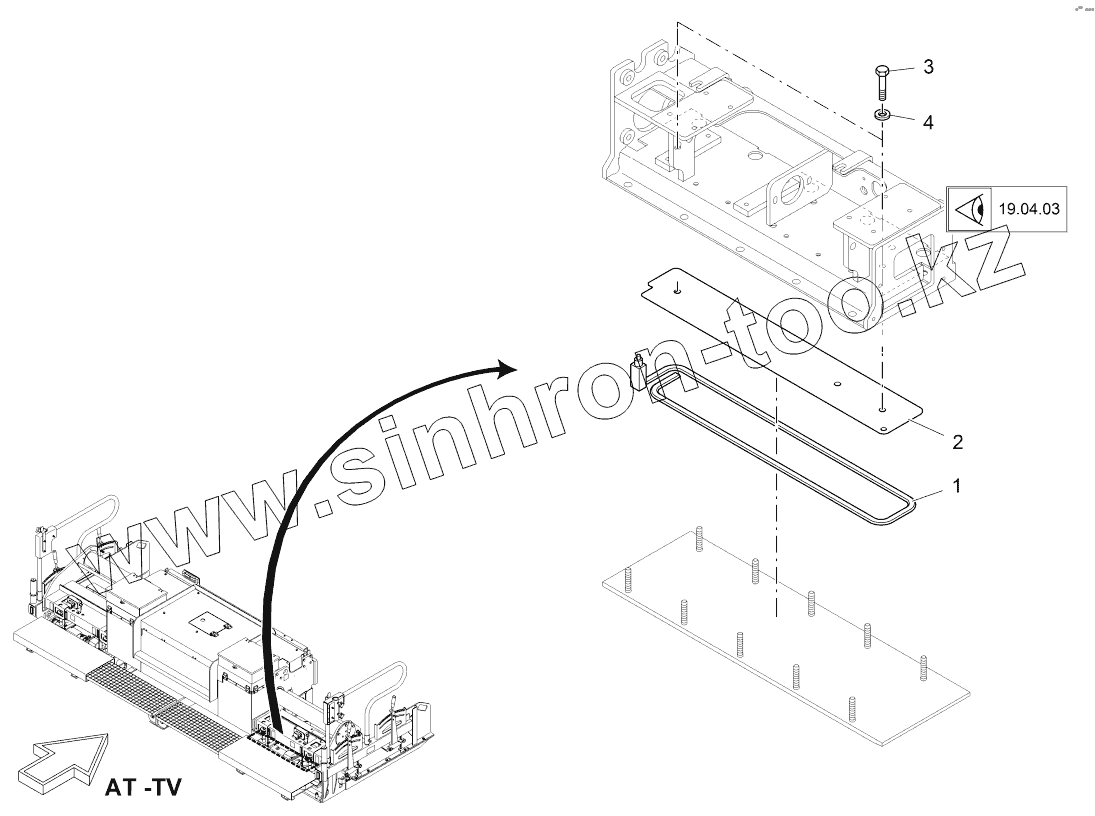 3
4
19.04.03
www.sinhron-too.kz
2
1
AT -TV