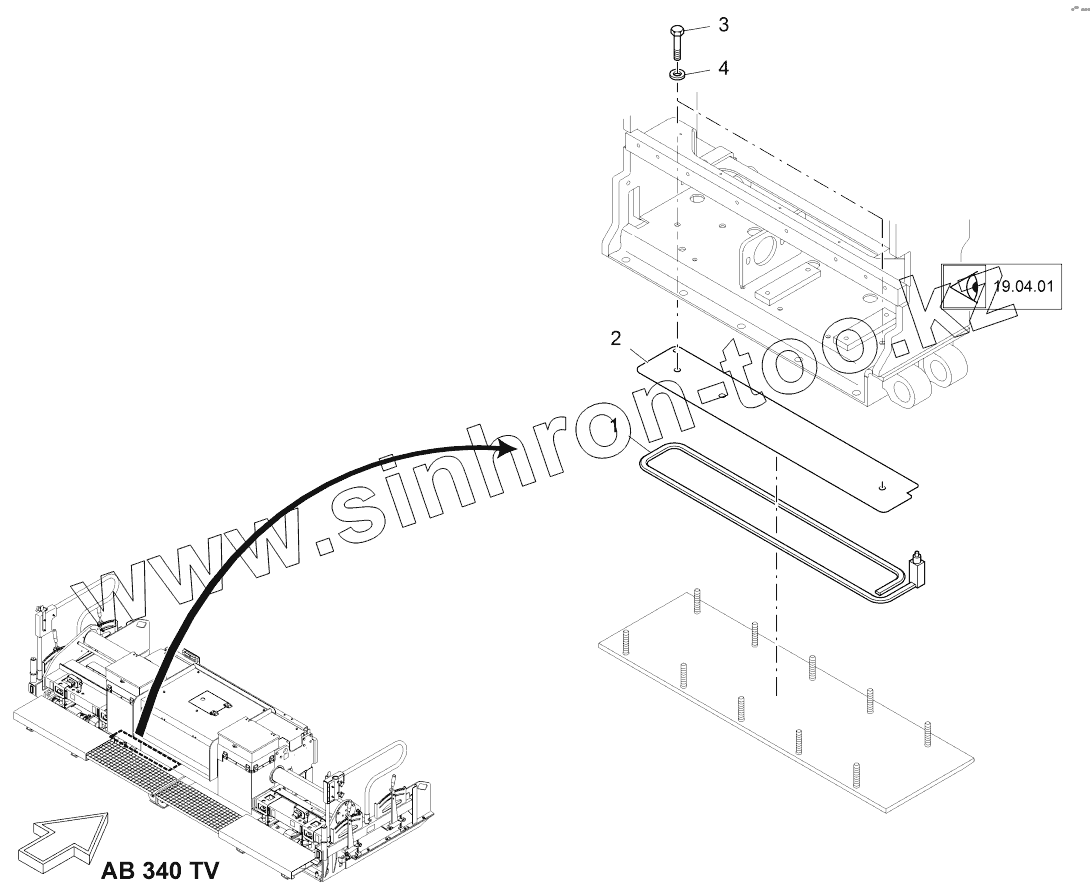 3
4
19.04.01
2
1
www.sinhron-too.kz
AB 340 TV