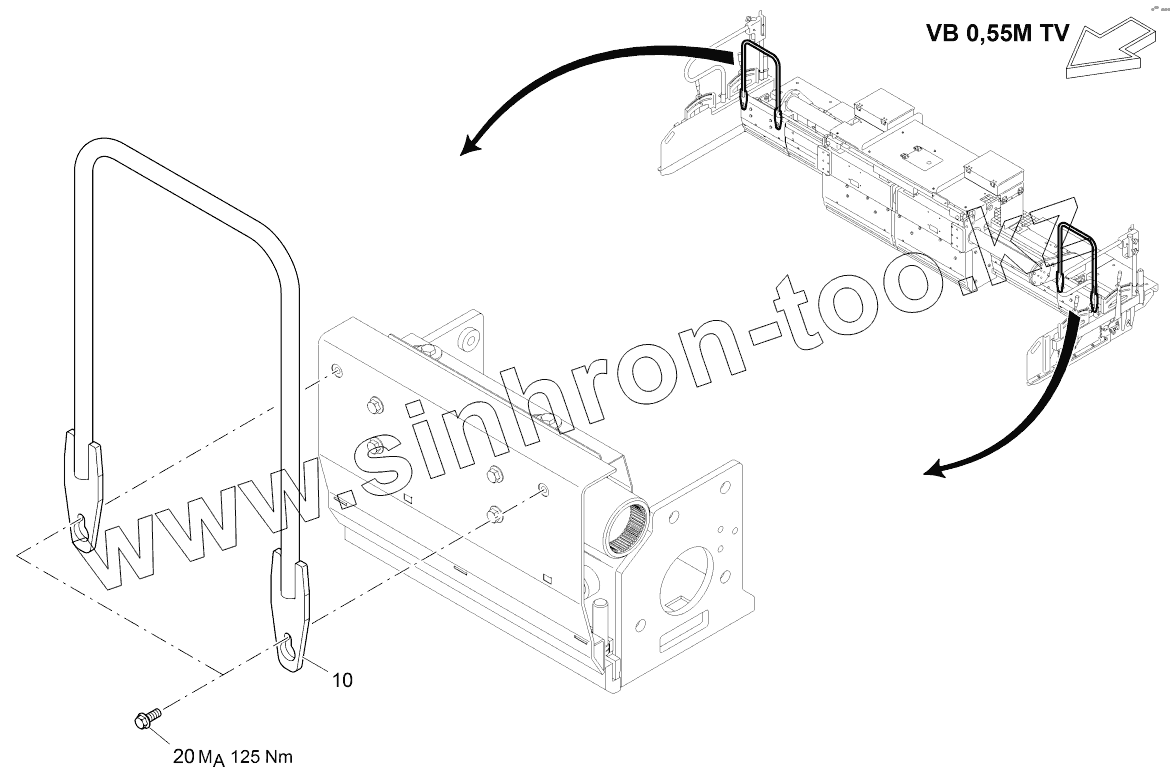 VB 0,55M TV

www.sinhron-too.kz

10

20 $M_A$ 125 Nm