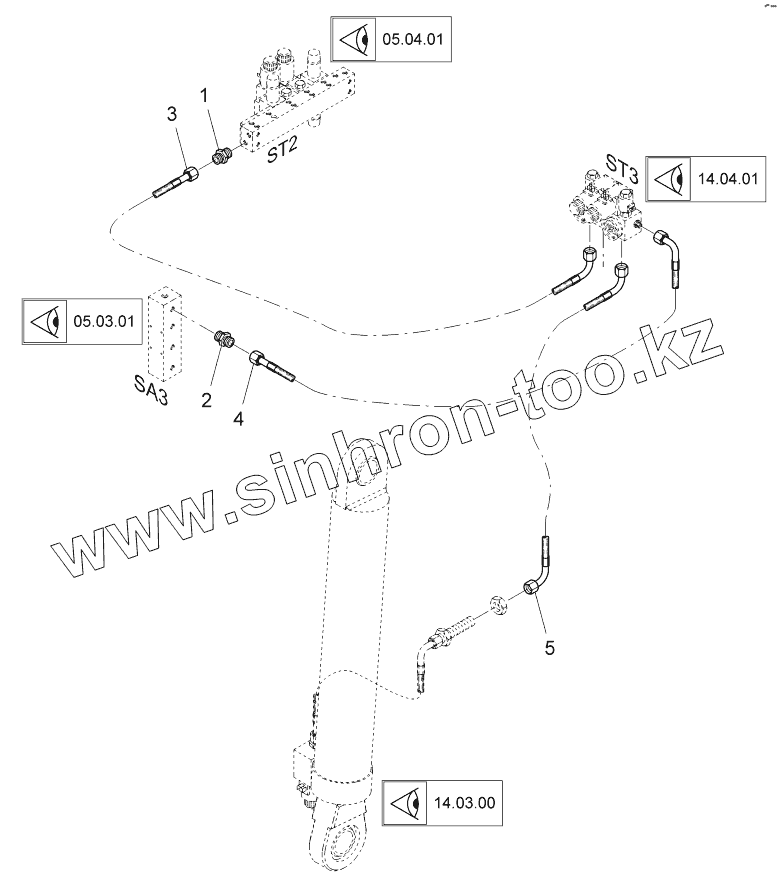 05.04.01

3
1
ST2

ST3
14.04.01

05.03.01

SA3
2
4

www.sinhron-too.kz

5

14.03.00