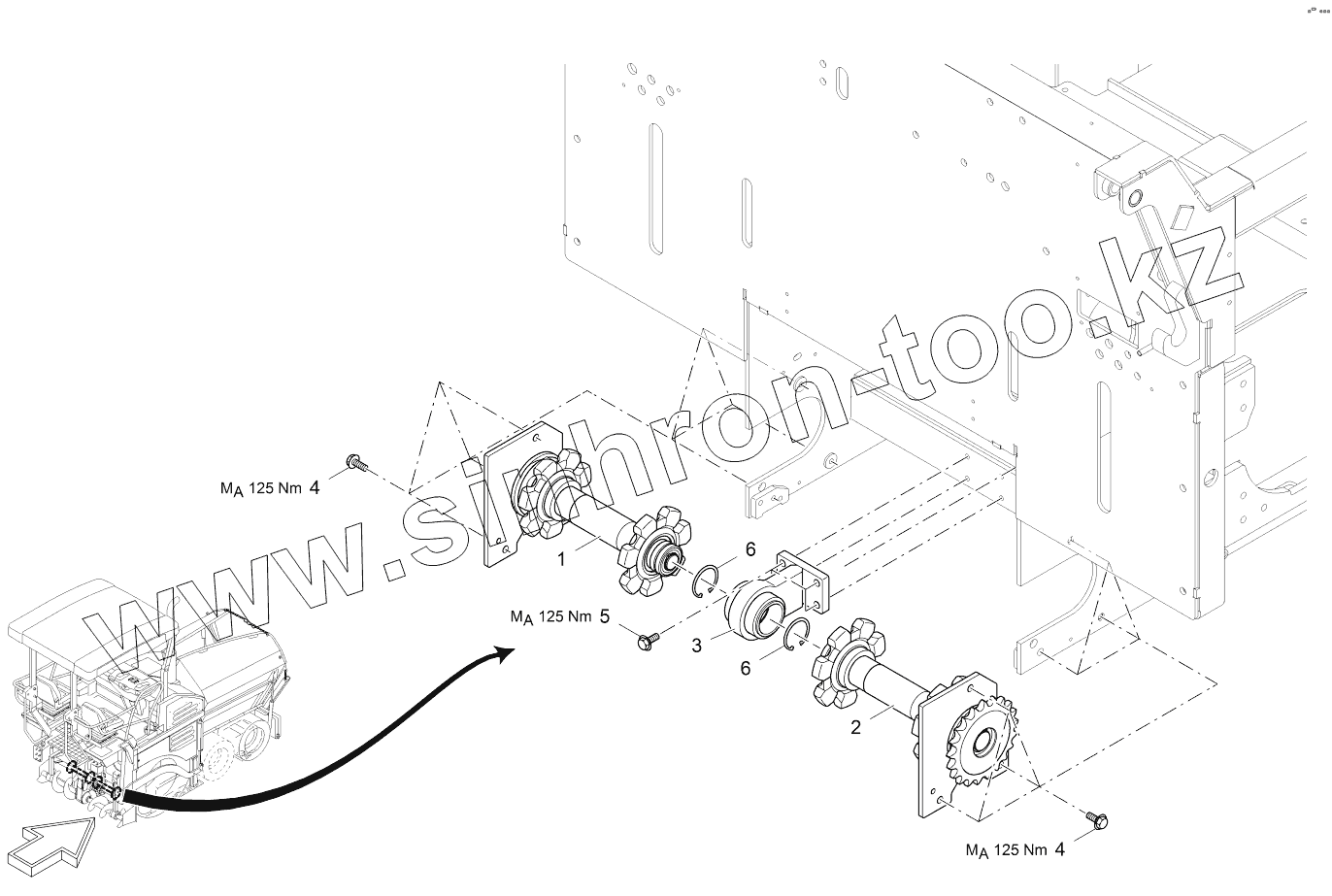 www.sinhron-top.kz

$M_A$ 125 Nm 4

1

6

$M_A$ 125 Nm 5

3

6

2

$M_A$ 125 Nm 4