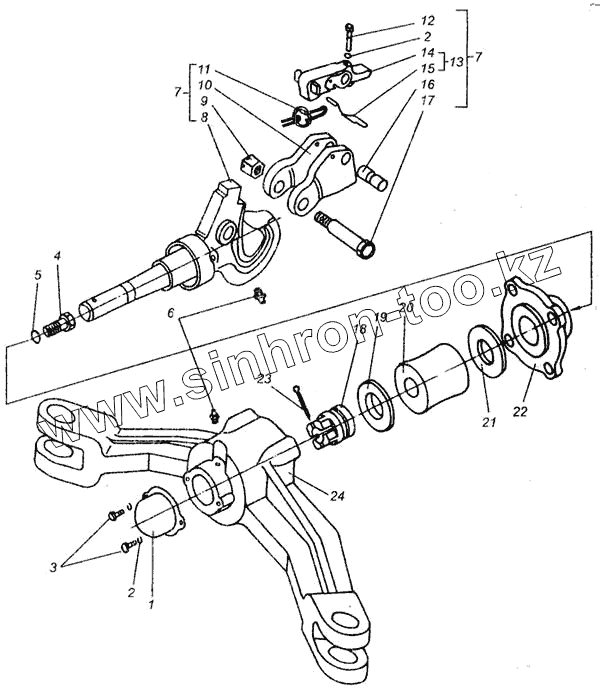 12
2
14
15
13
7
16
17
11
10
9
8
7
4
5
6
www.sinhron-too.kz
19
20
18
23
21
22
24
3
2
1