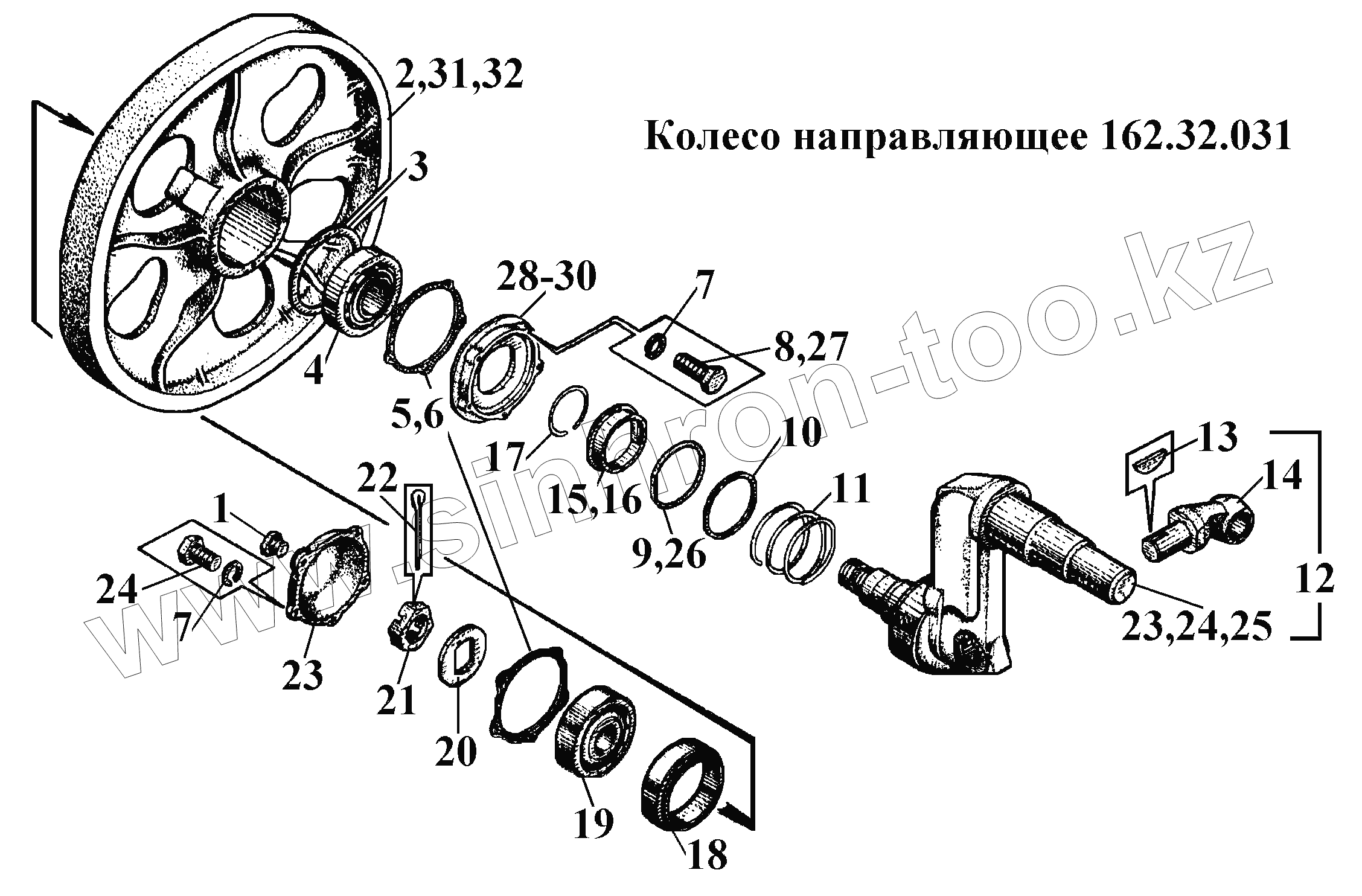 Колесо направляющее 162.32.031

2,31,32

3

4

28-30

7

8,27

5,6

17

15,16

10

9,26

11

13

14

12

23,24,25

22

1

24

7

23

21

20

19

18

www.simron-too.kz