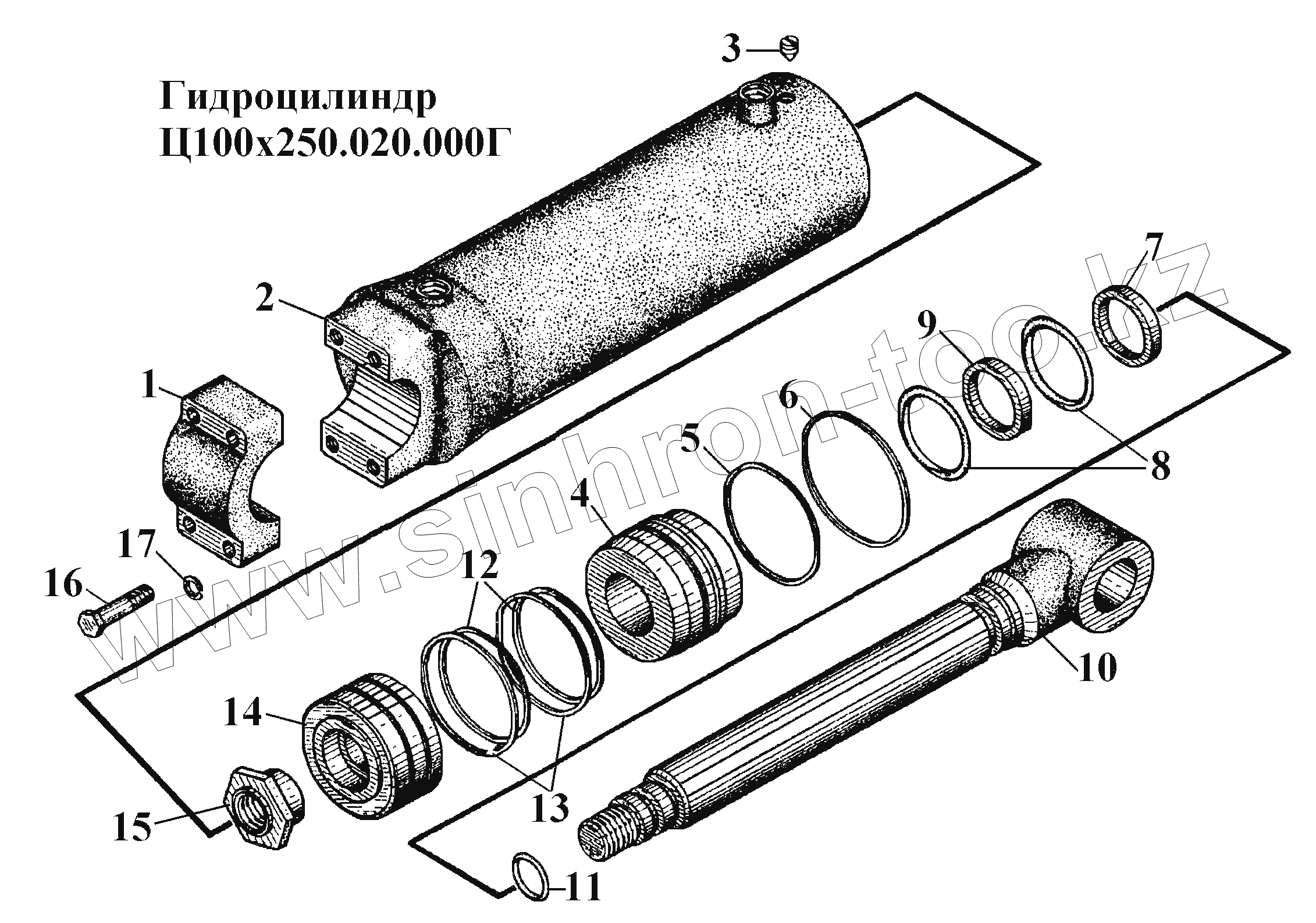 Гидроцилиндр
Ц100х250.020.000Г

3
2
1
7
9
6
5
8
4
17
16
12
10
14
13
15
11

www.sinhron-too.kz