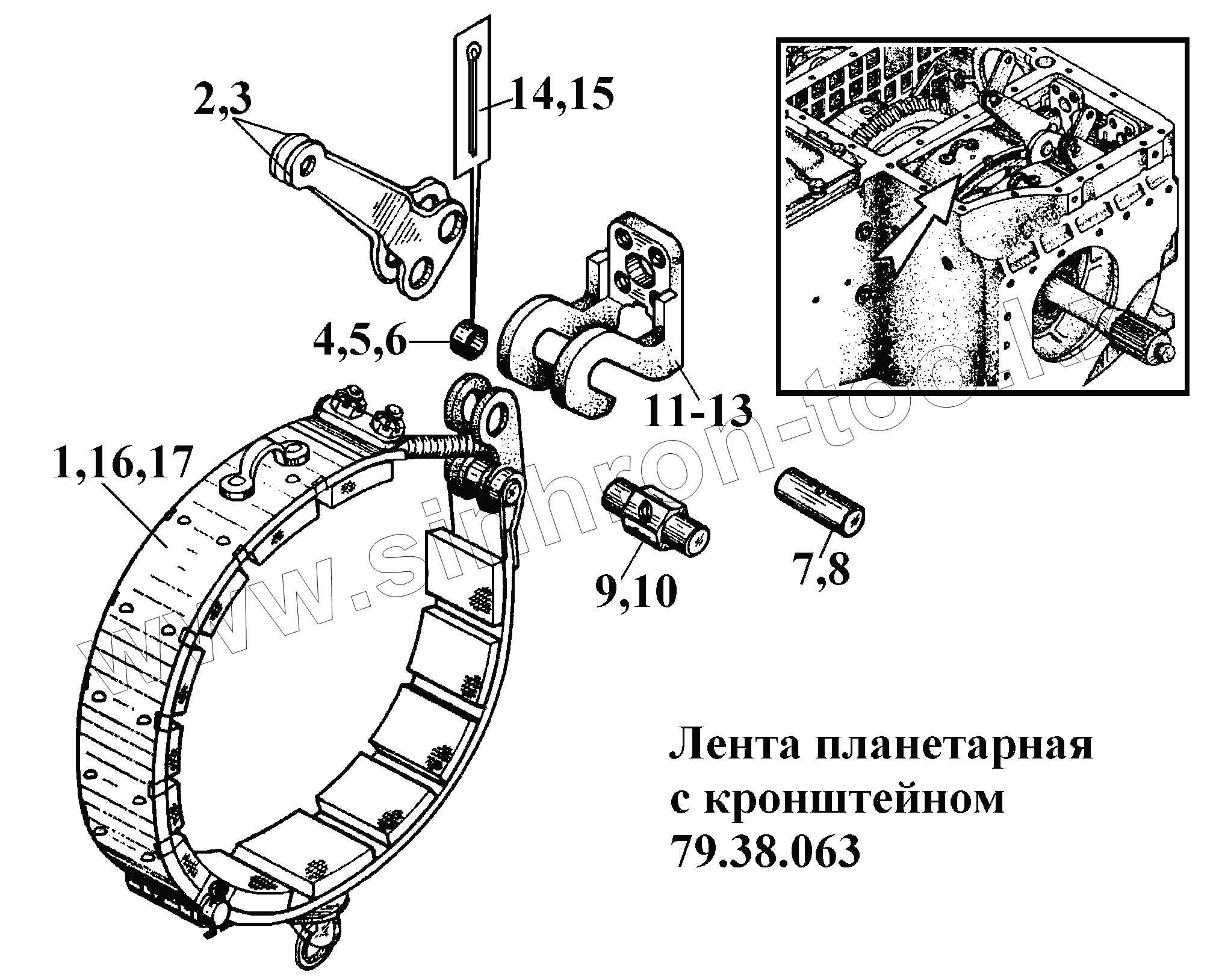 2,3

14,15

4,5,6

11-13

1,16,17

9,10

7,8

www.sinhron-too.kz

Лента планетарная с кронштейном 79.38.063