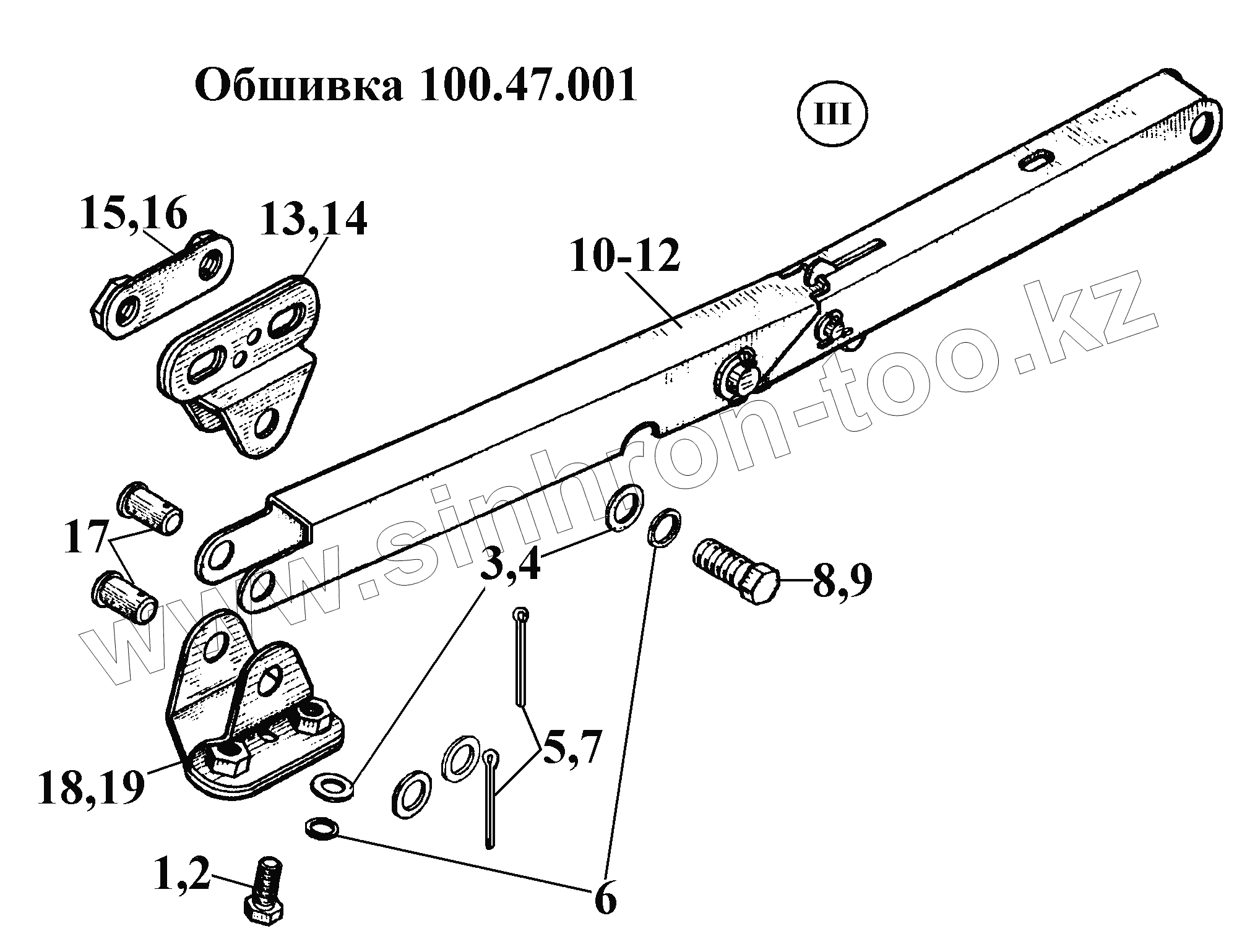 Обшивка 100.47.001

III

15,16
13,14
10-12
17
3,4
8,9
5,7
18,19
1,2
6

www.sinhron-too.kz