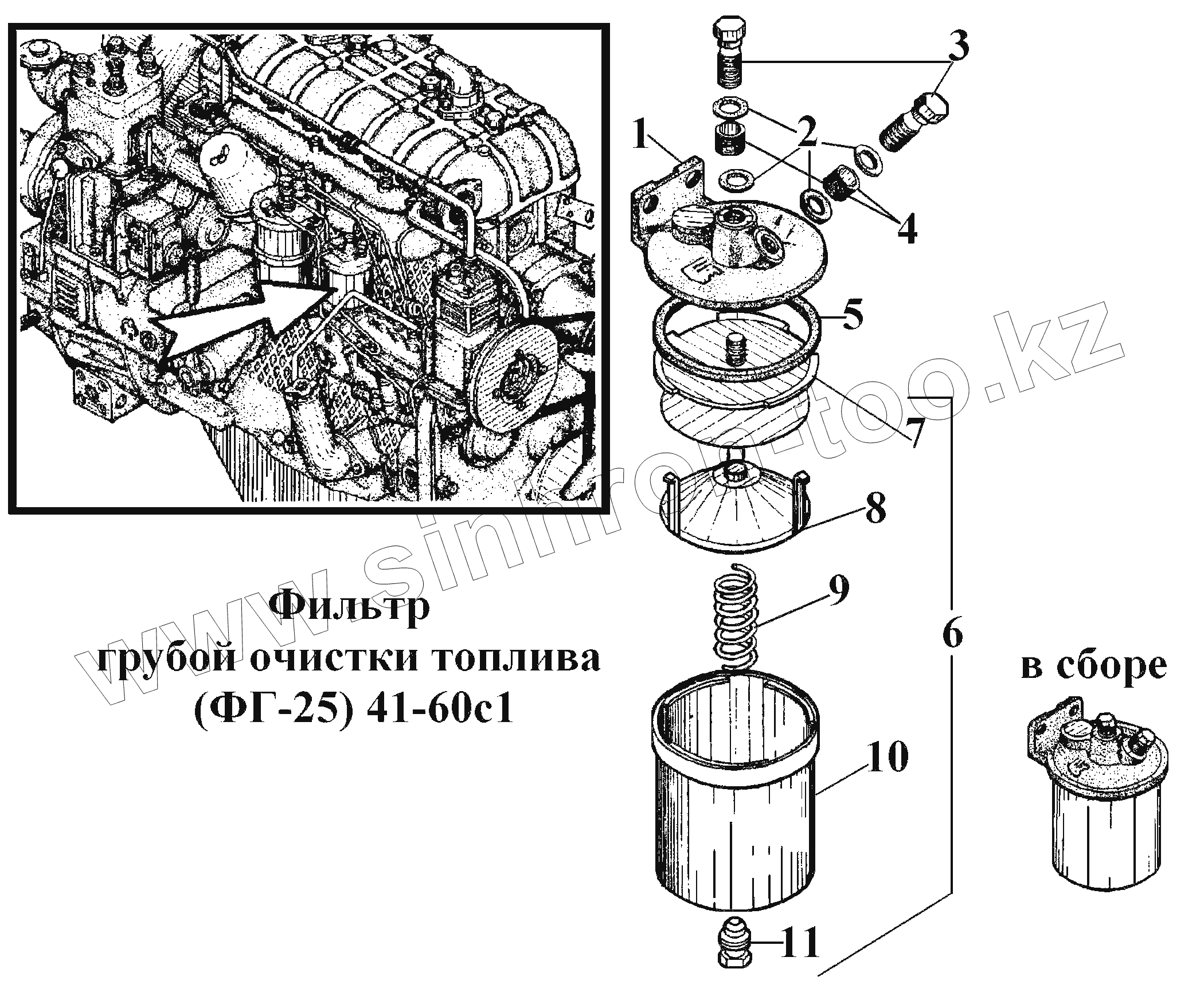 3

1

2

4

5

7

8

9

6

10

11

Фильтр грубой очистки топлива (ФГ-25) 41-60с1

в сборе

www.sinhron-too.kz