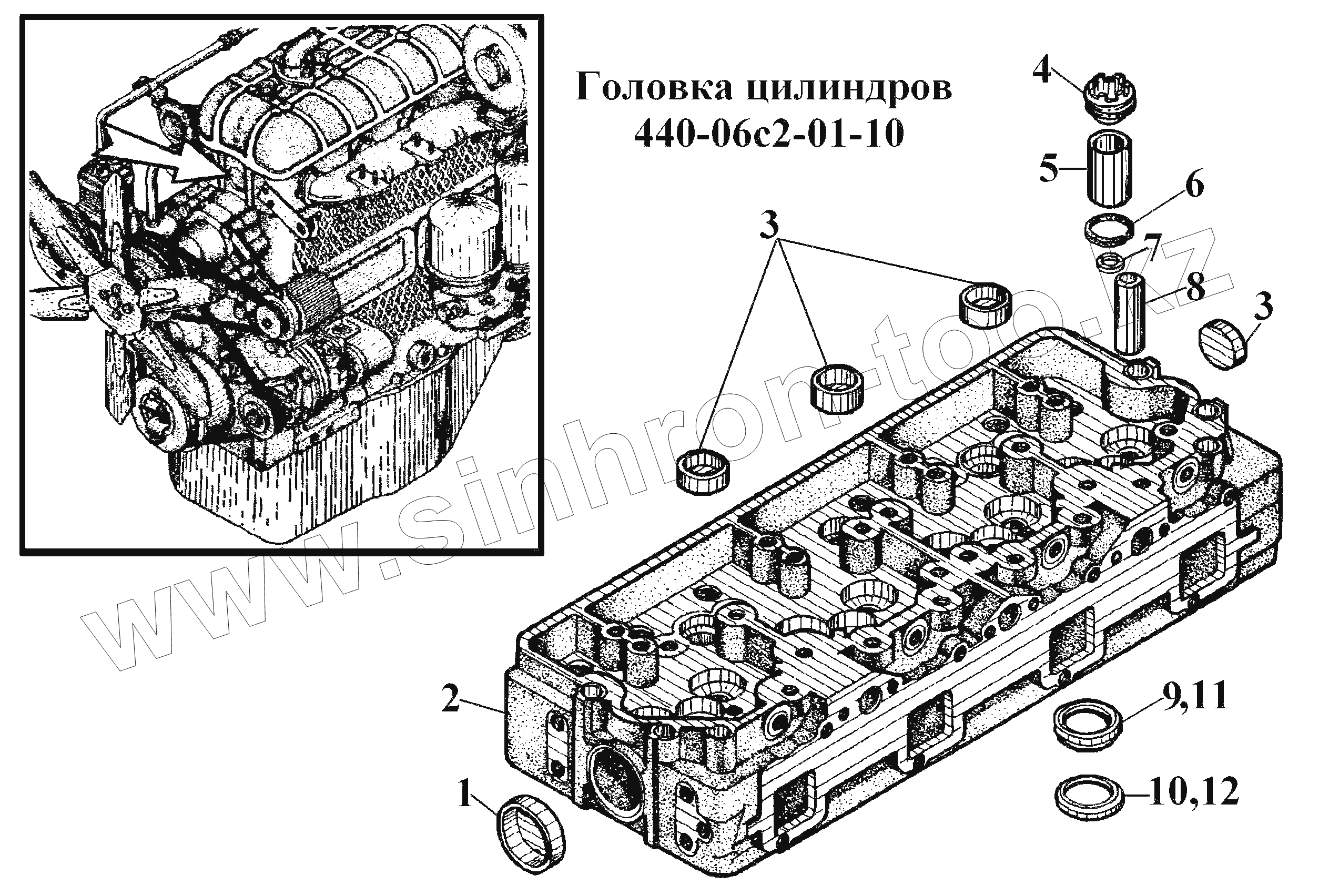 Головка цилиндров
440-06с2-01-10

4
5
6
7
8
3
3
2
1
9,11
10,12

www.sinhron-too.kz