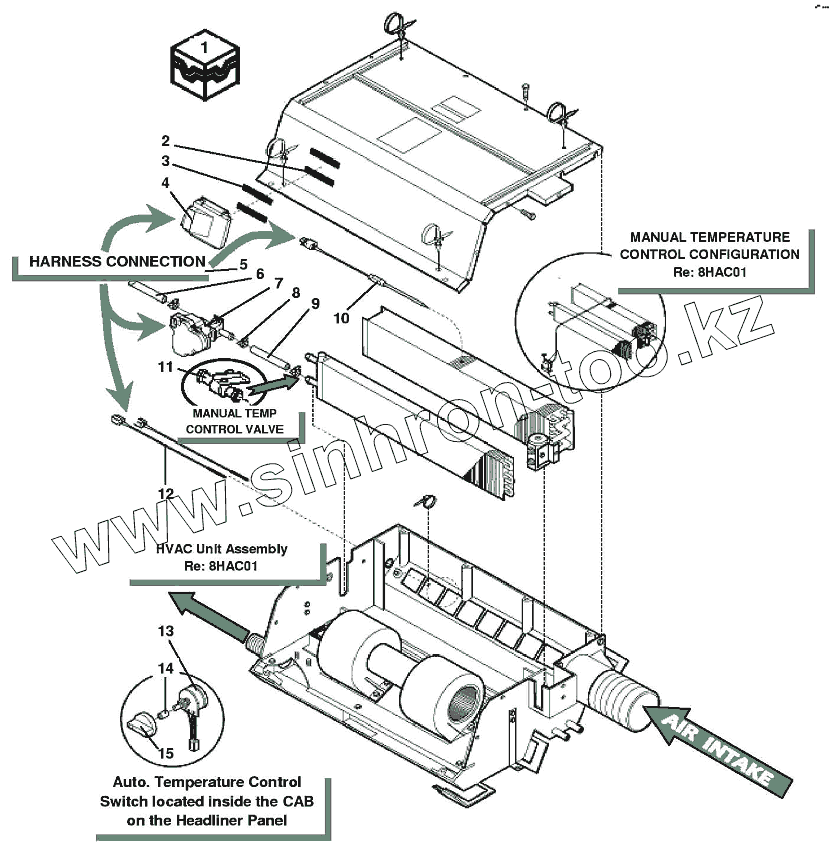 1

2
3
4

HARNESS CONNECTION
5
6
7
8
9
10
11

MANUAL TEMP CONTROL VALVE

12

MANUAL TEMPERATURE CONTROL CONFIGURATION
Re: 8HAC01

www.sinhron-too.kz

HVAC Unit Assembly
Re: 8HAC01

13
14
15

Auto. Temperature Control Switch located inside the CAB on the Headliner Panel

AIR INTAKE