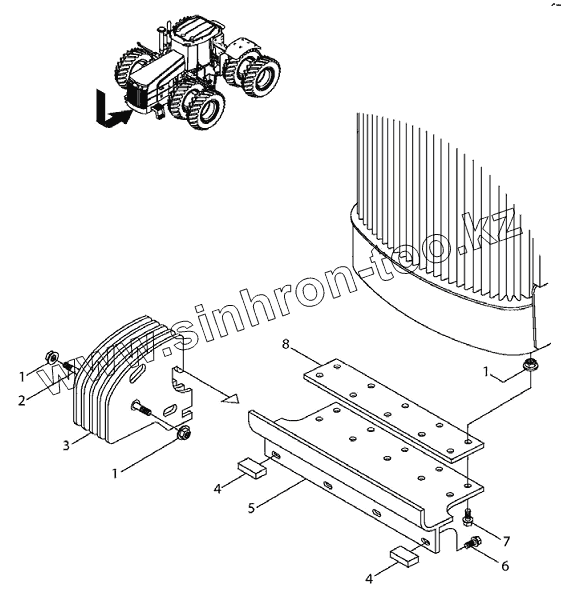 www.sinhron-too.kz

1
2
3
1
8
1
4
5
7
6
4