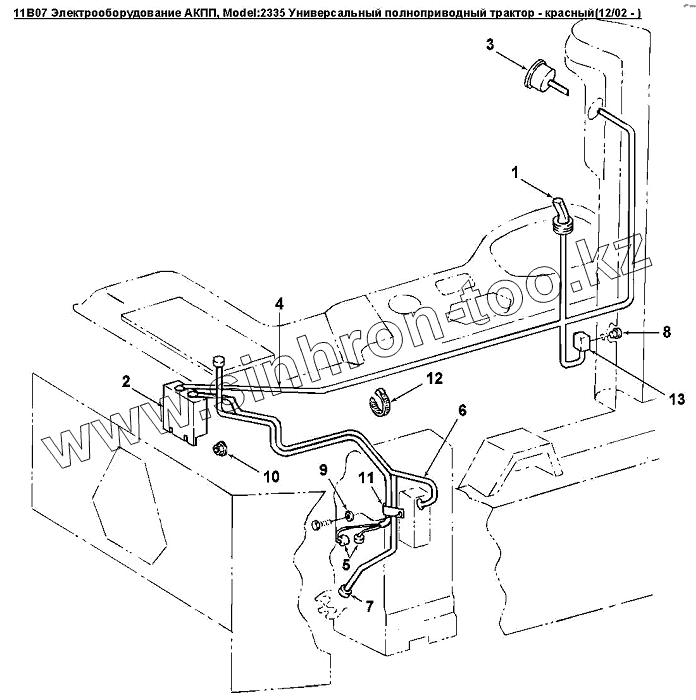 11B07 Электрооборудование АКПП, Model:2335 Универсальный полноприводный трактор - красный(12/02 - )

3

1

www.sinhron-too.kz

4

8

2

12

13

6

10

9

11

5

7