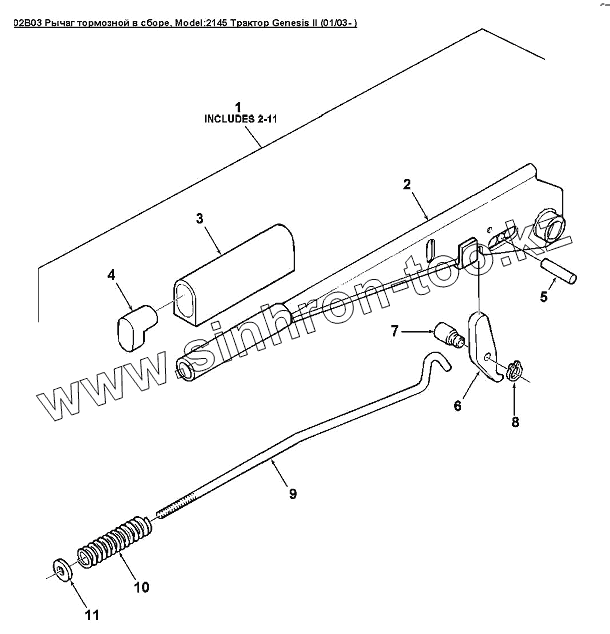 02B03 Рычаг тормозной в сборе, Model:2145 Трактор Genesis II (01/03- )

1
INCLUDES 2-11

2

3

4

5

7

6

8

9

10

11

www.sinhron-too.kz