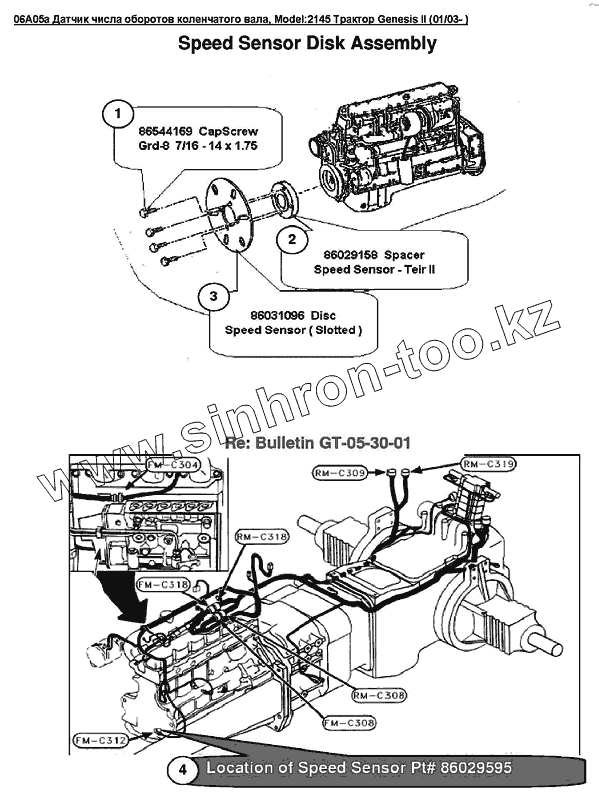 06A05a Датчик числа оборотов коленчатого вала, Model:2145 Трактор Genesis II (01/03- )

Speed Sensor Disk Assembly

1
86544169 CapScrew
Grd-8 7/16 - 14 x 1.75

2
86029158 Spacer
Speed Sensor - Teir II

3
86031096 Disc
Speed Sensor ( Slotted )

www.sinhron-too.kz

Re: Bulletin GT-05-30-01

FM-C304
RM-C309
RM-C319
RM-C318
FM-C318
RM-C308
FM-C308
FM-C312

4
Location of Speed Sensor Pt# 86029595