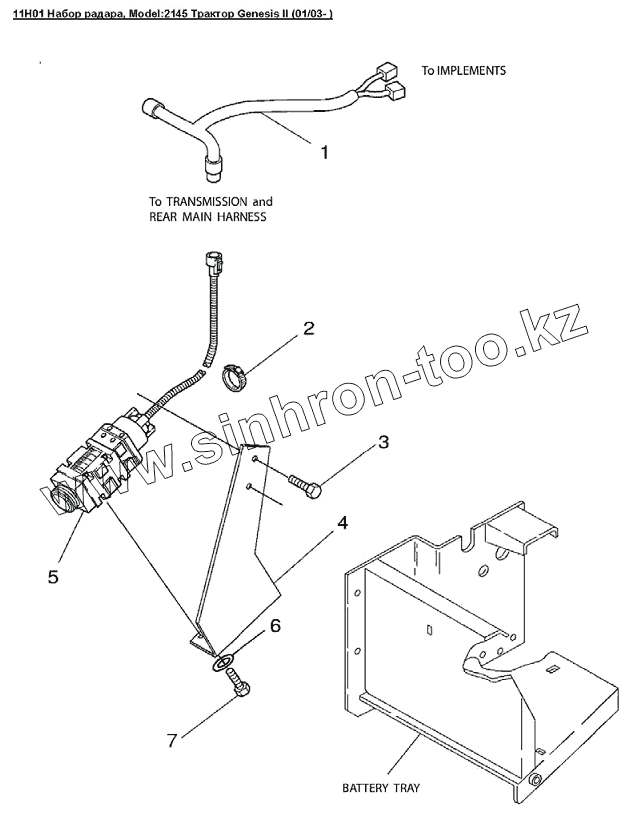 11H01 Набор радара, Model:2145 Трактор Genesis II (01/03- )

To IMPLEMENTS

1

To TRANSMISSION and
REAR MAIN HARNESS

2

www.sinhron-too.kz

3

4

5

6

7

BATTERY TRAY