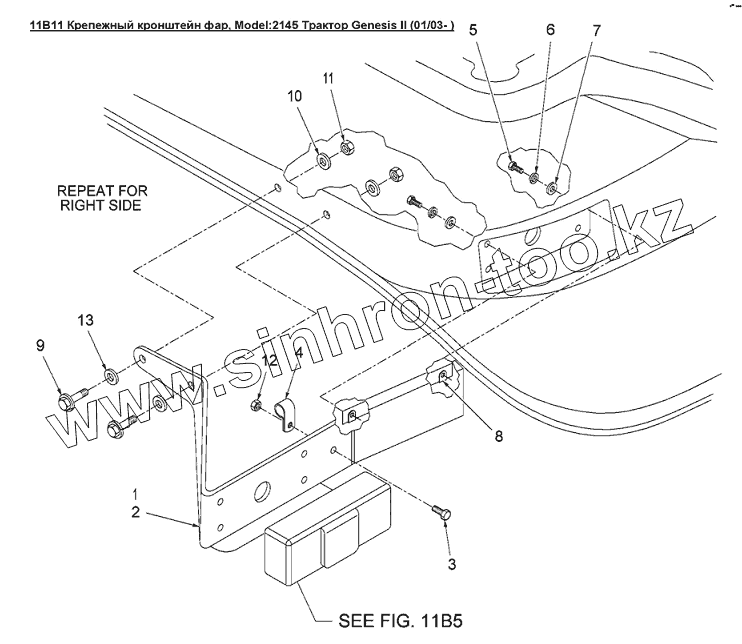 11B11 Крепежный кронштейн фар, Model:2145 Трактор Genesis II (01/03- )

5
6
7
10
11
REPEAT FOR RIGHT SIDE
www.sinhron-too.kz
13
9
12
4
8
1
2
3
SEE FIG. 11B5