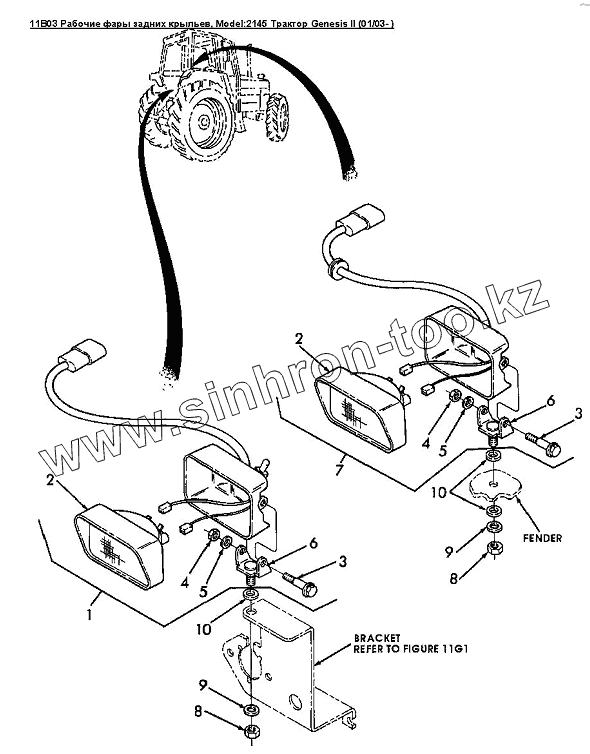 11B03 Рабочие фары задних крыльев, Model:2145 Трактор Genesis II (01/03- )

www.sinhron-top.kz

2
6
3
4
5
7
10
FENDER
9
8
2
6
3
4
5
1
10
BRACKET
REFER TO FIGURE 11G1
9
8