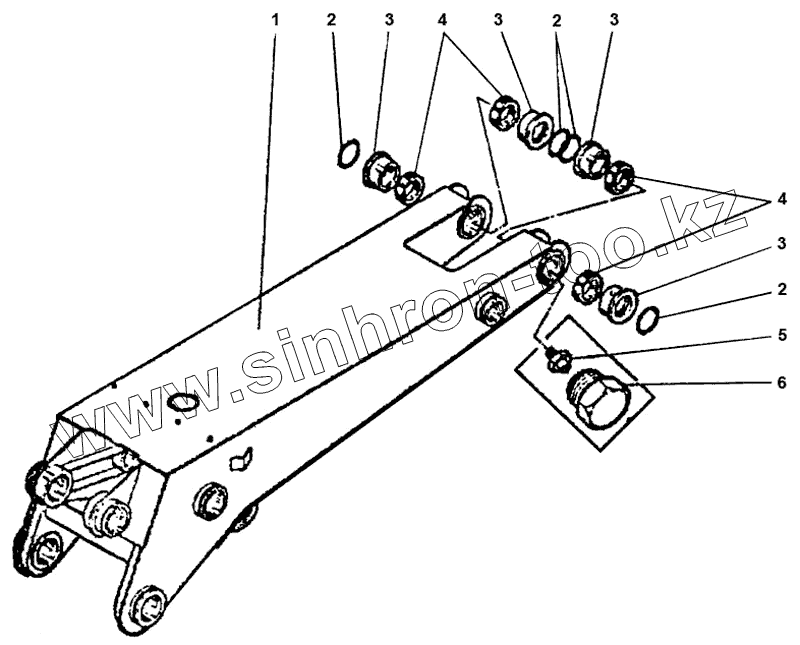 1
2
3
4
3
2
3
4
3
2
5
6
www.sinhron-too.kz