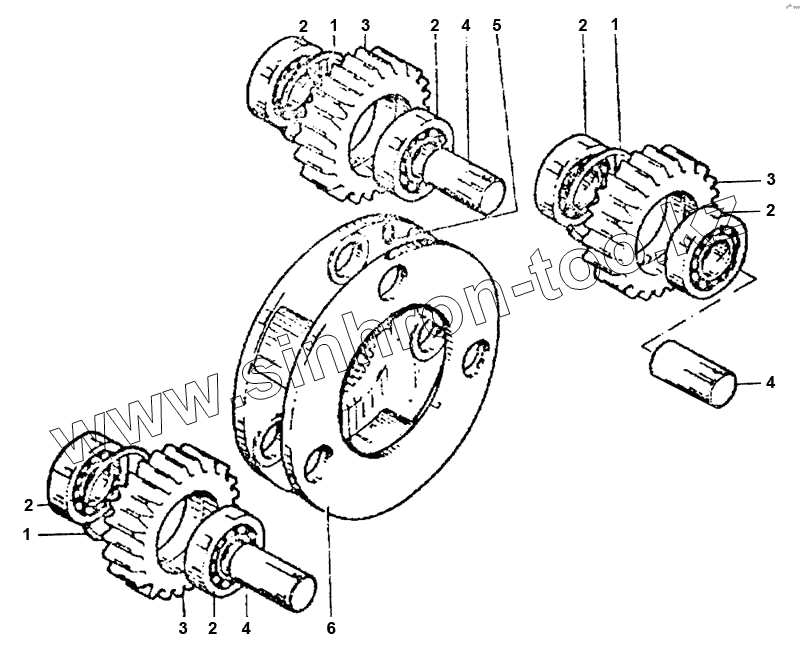 2 1 3 2 4 5

2 1

3

2

4

2

1

3 2 4

6

www.sinhron-too.kz