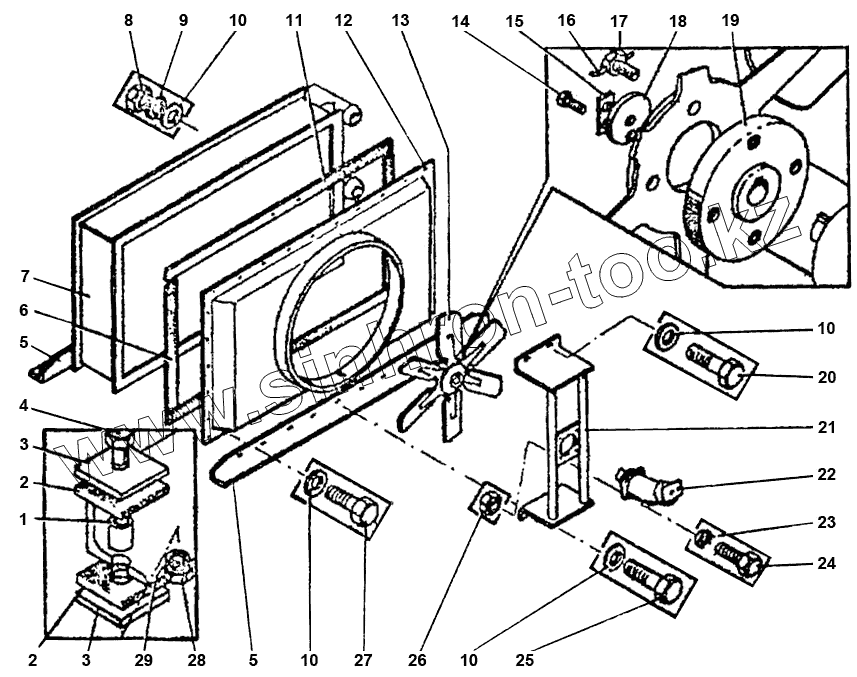 8 9 10 11 12 13 14 15 16 17 18 19

7
6
5
4
3
2
1

10
20
21
22
23
24

2 3 29 28 5 10 27 26 10 25

www.sinhron-too.kz