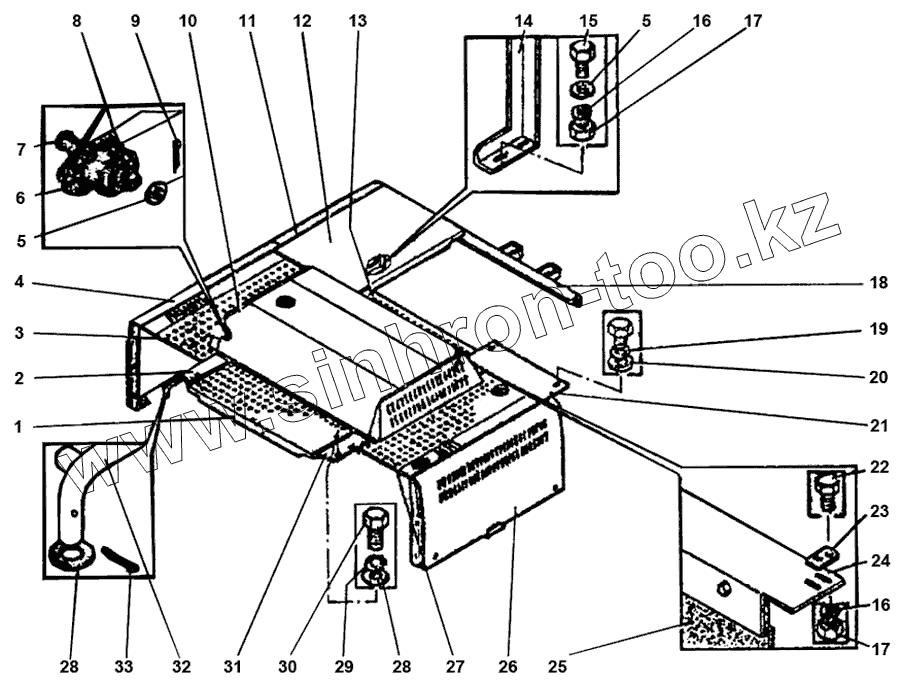 8 9 10 11 12 13 14 15 5 16 17
7
6
5
4
3
2
1
18
19
20
21
22
23
24
16
17
28 33 32 31 30 29 28 27 26 25
www.sinhron-too.kz