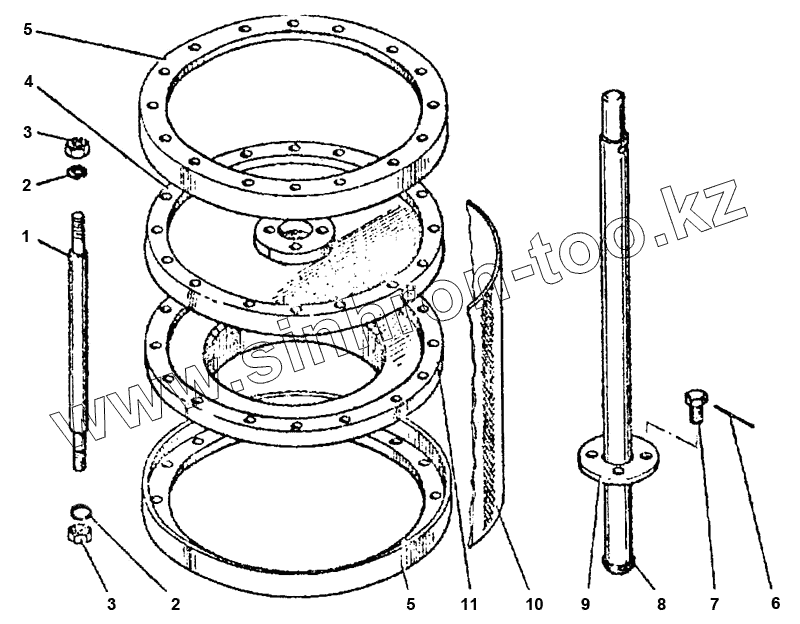 5
4
3
2
1
www.sinhron-too.kz
3
2
5
11
10
9
8
7
6