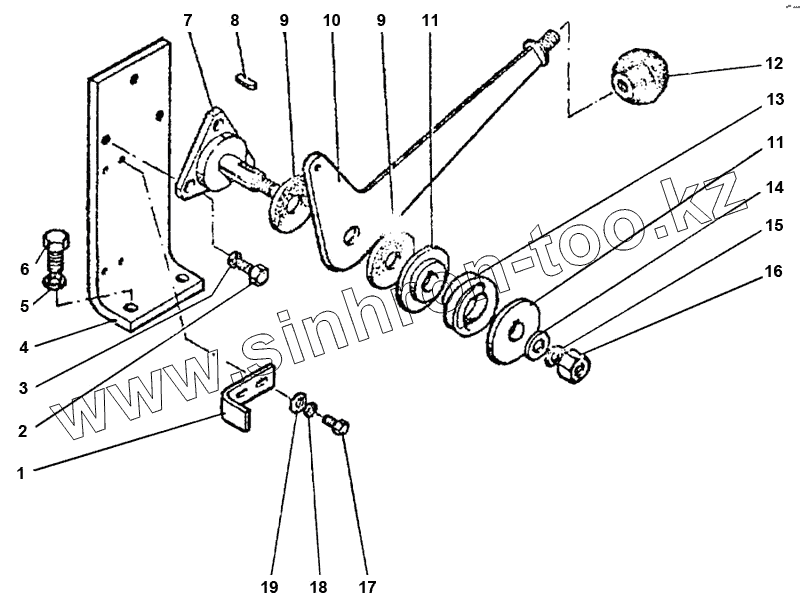 7
8
9
10
9
11
12
13
11
14
15
16
6
5
4
3
2
1
19
18
17
www.sinhron-too.kz