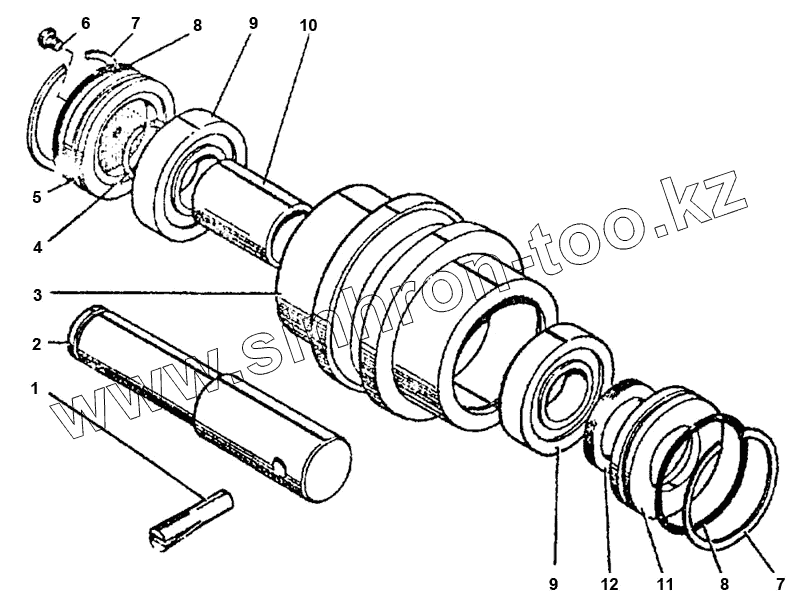 6
7
8
9
10
5
4
3
2
1
www.sinhron-too.kz
9
12
11
8
7