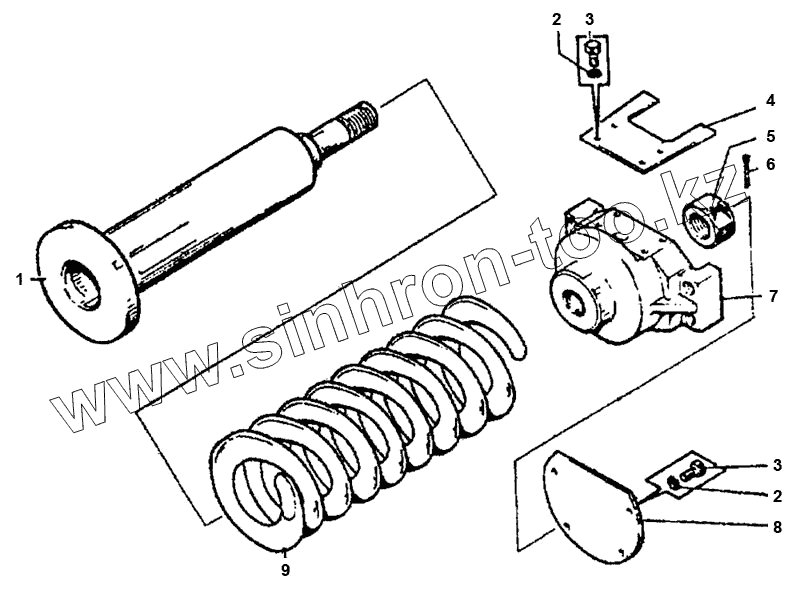 2
3
4
5
6
1
7
www.sinhron-too.kz
3
2
8
9