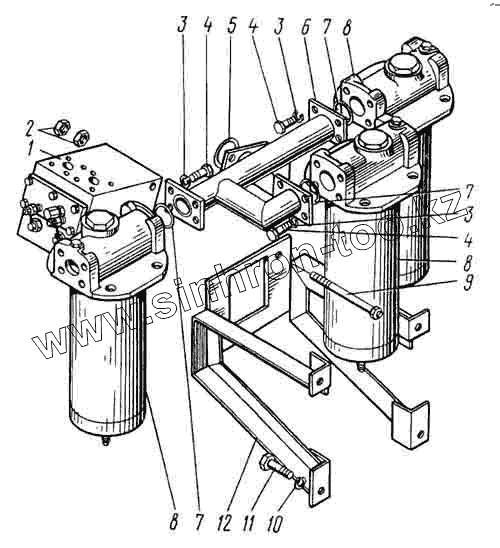 3 4 5 4 3 6 7 8

2

1

7

3

4

8

9

www.sinhron-too.kz

8 7 12 11 10