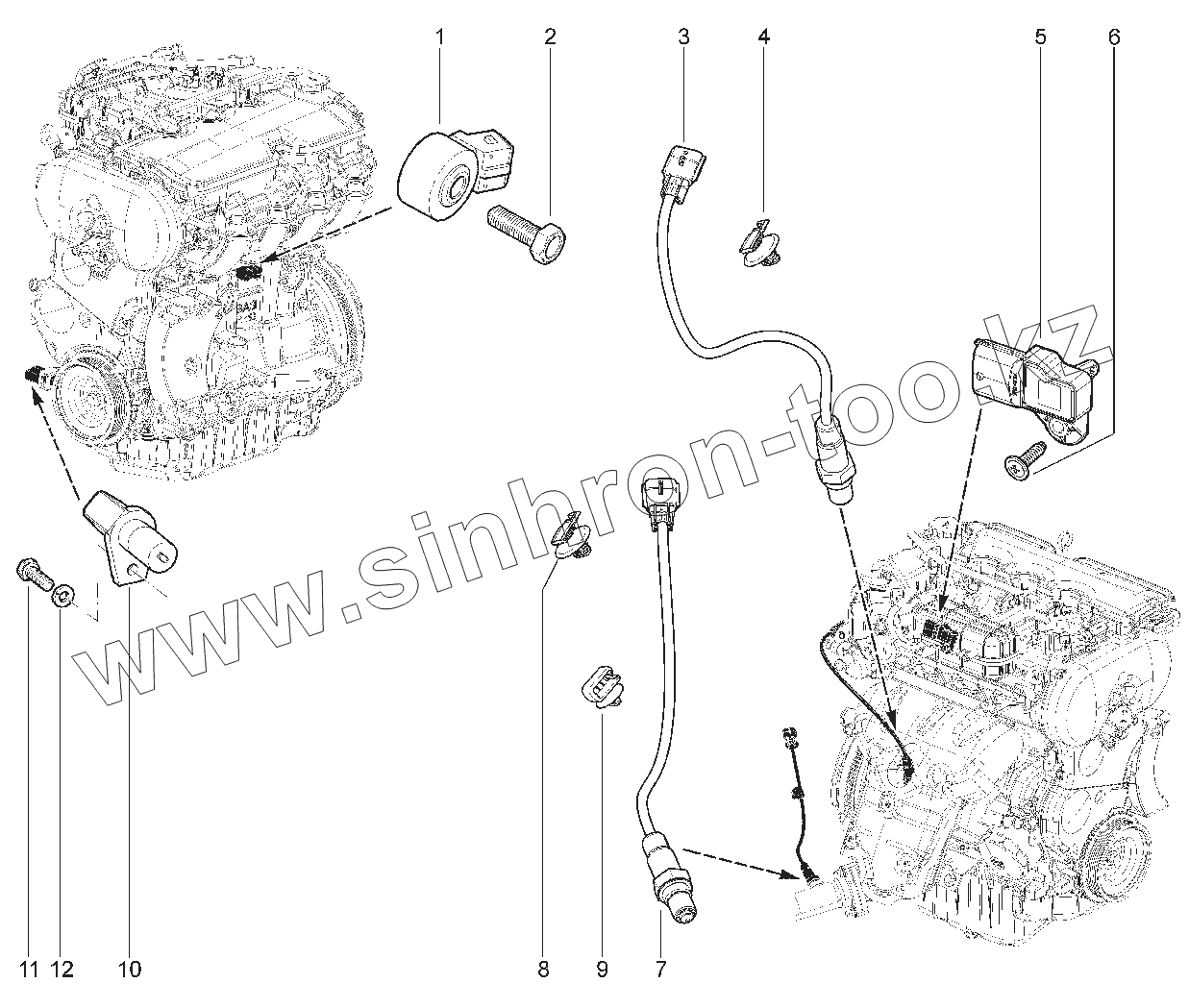 1 2 3 4 5 6

www.sinhron-too.kz

11 12 10 8 9 7