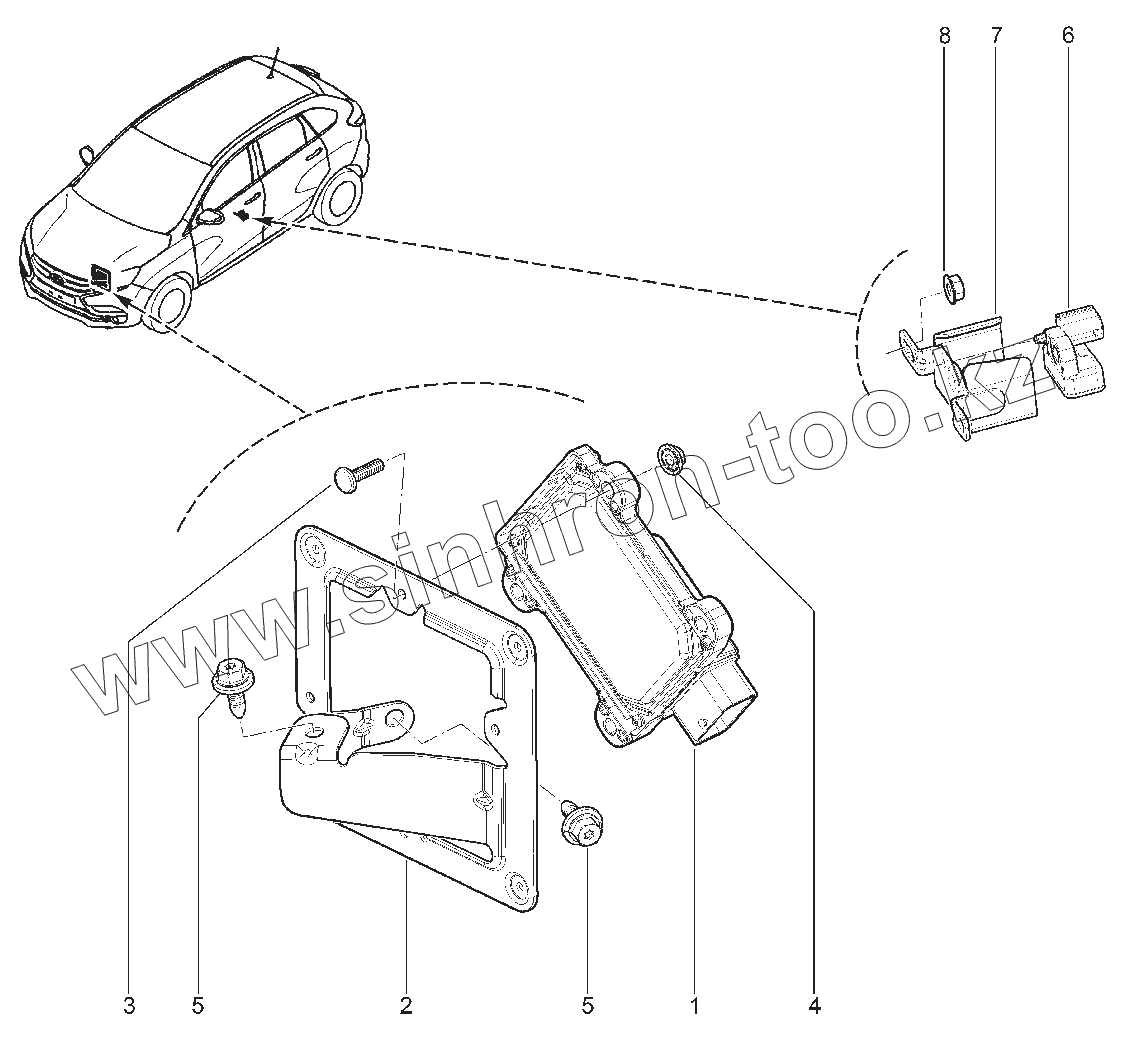 8
7
6
www.sinhron-too.kz
3
5
2
5
1
4