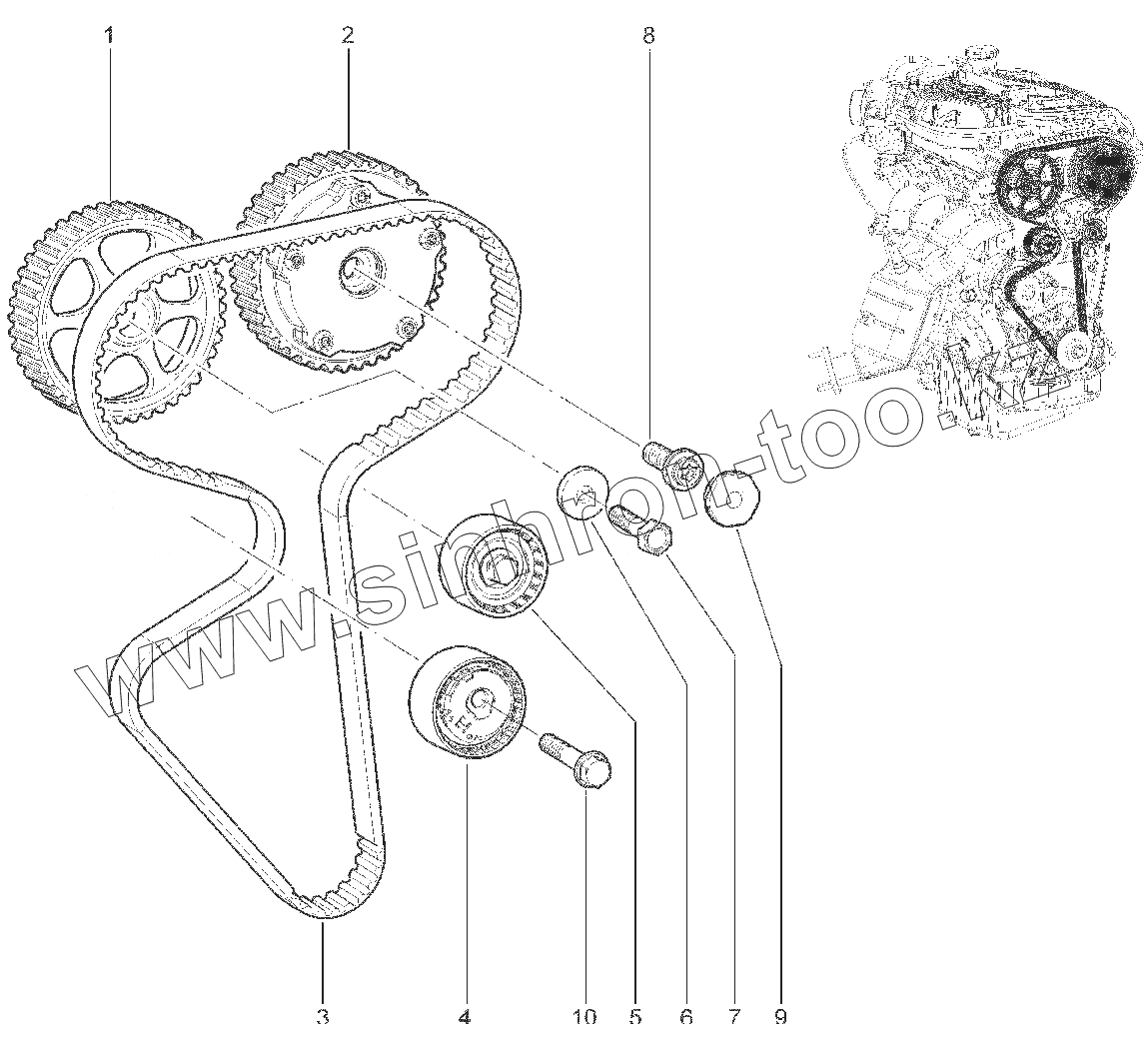 1
2
8
www.sinhron-too.kz
3
4
10
5
6
7
9