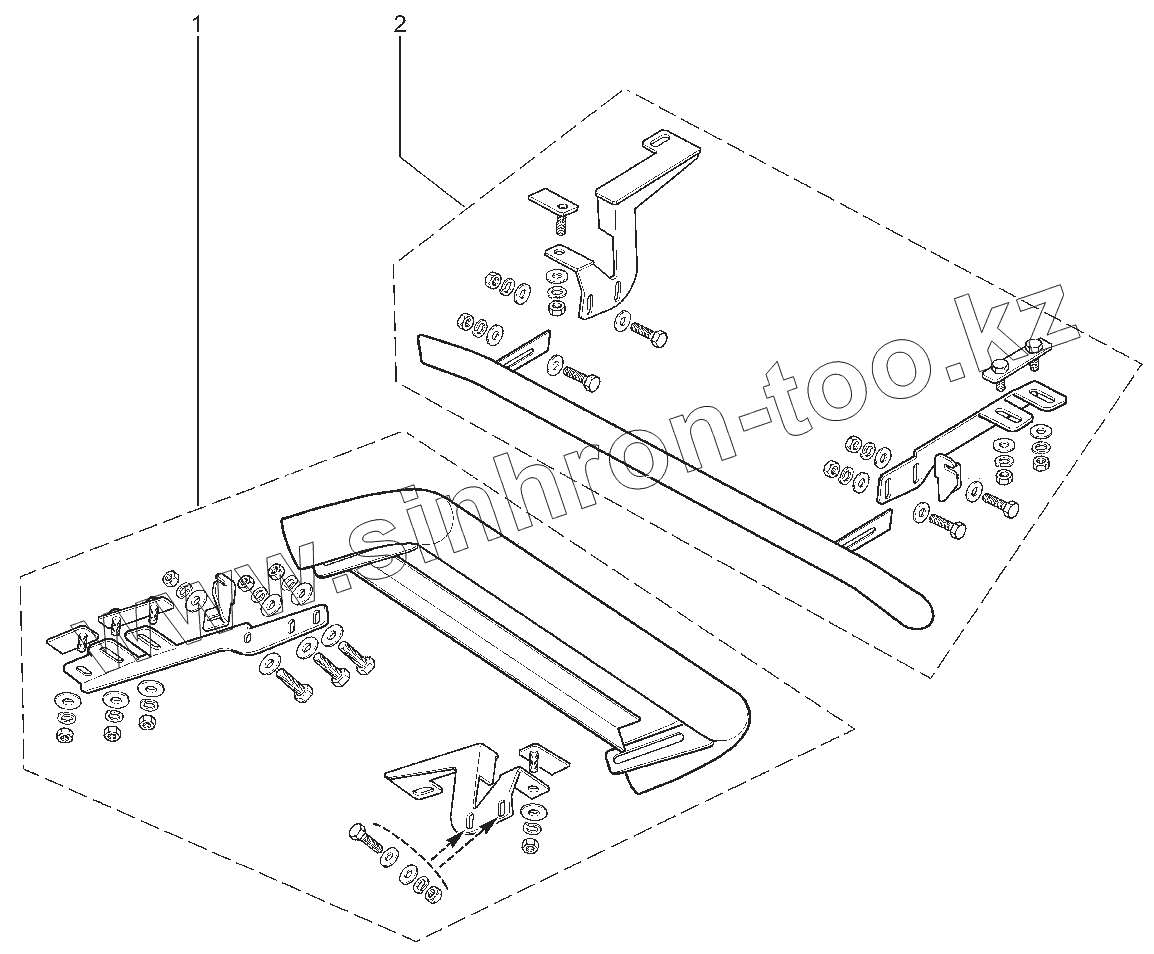 1
2
www.sinhron-too.kz