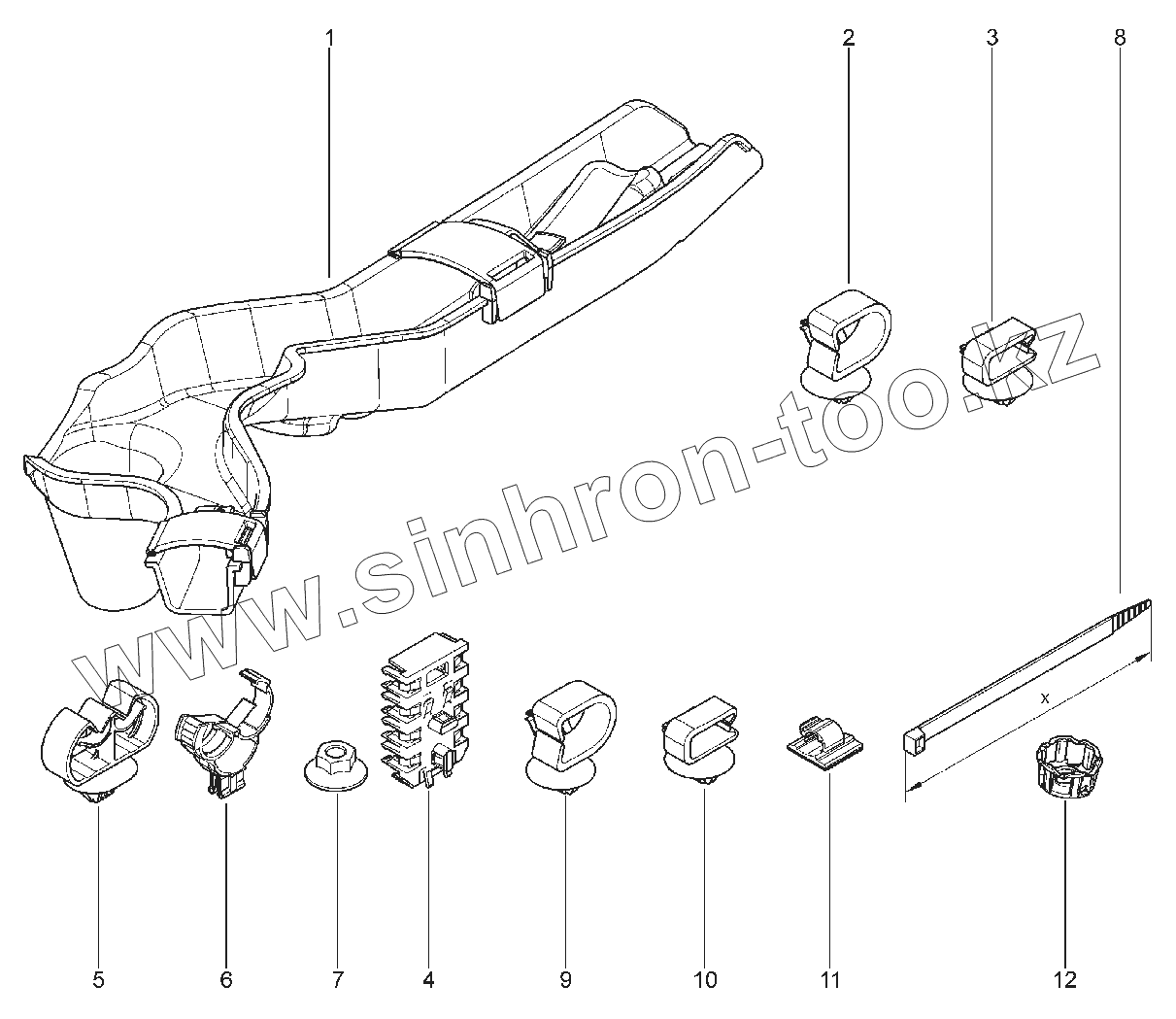 1
2
3
8
www.sinhron-too.kz
x
5
6
7
4
9
10
11
12