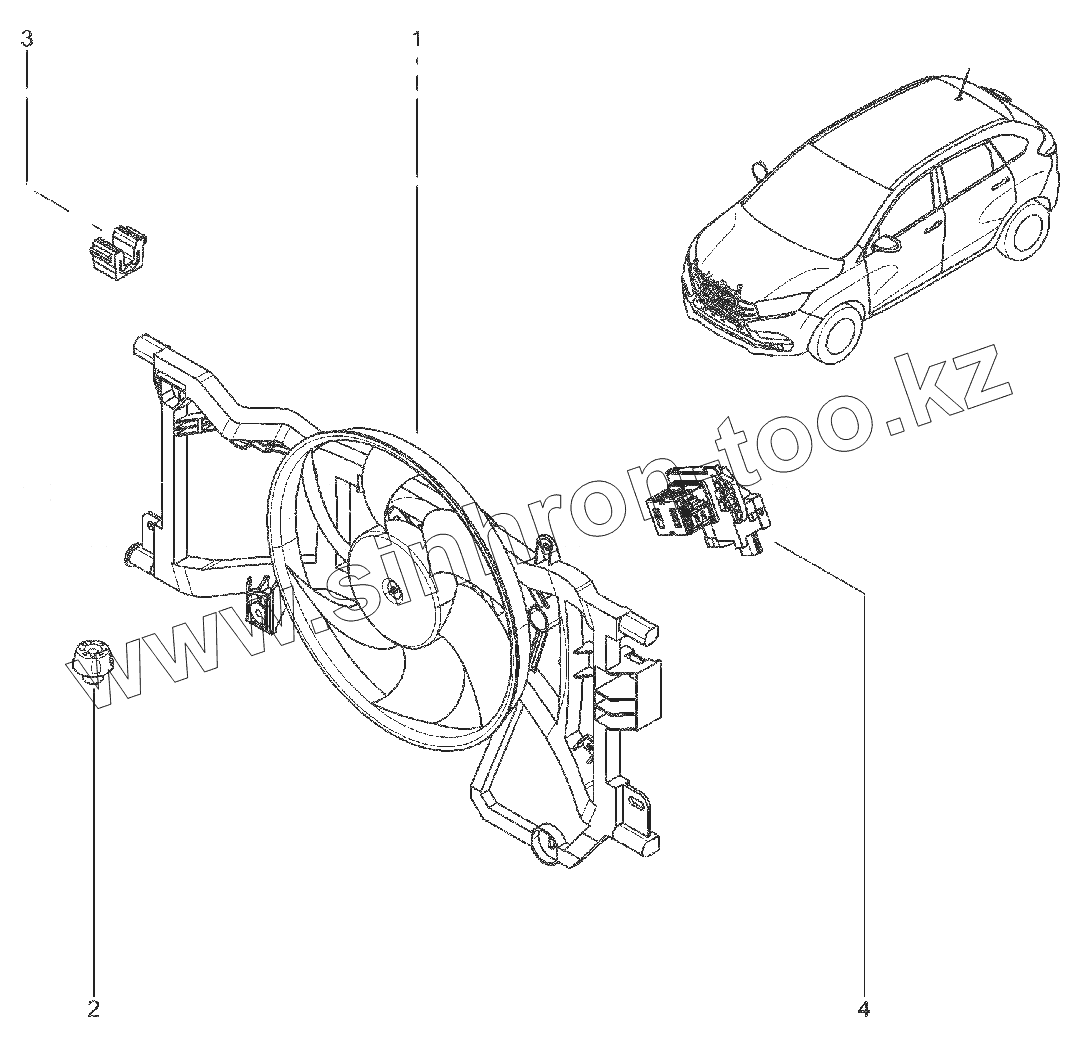 3

1

www.sinhron-too.kz

2

4