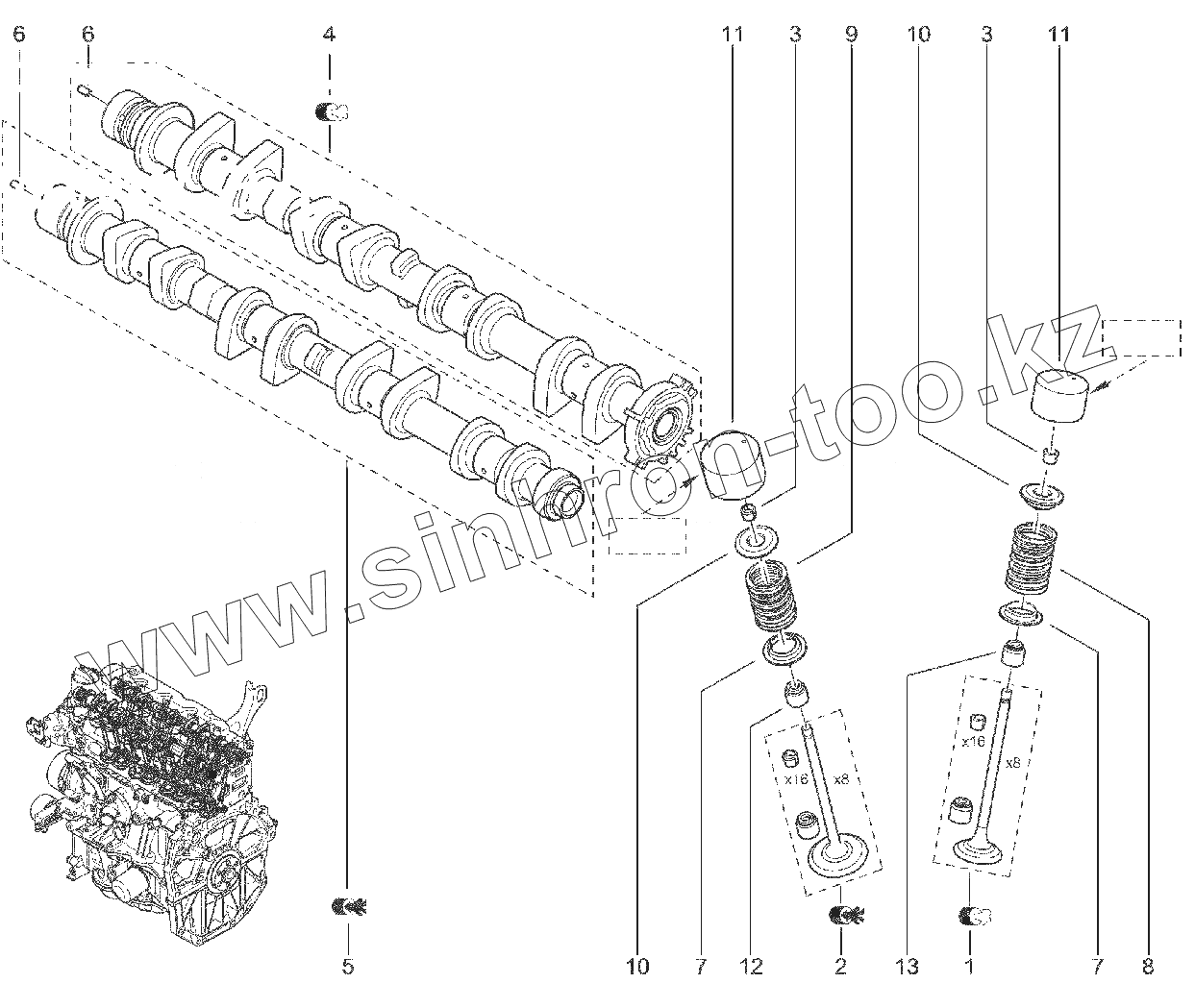 6
6
4
11
3
9
10
3
11
www.sinhron-too.kz
x16
x8
x16
x8
5
10
7
12
2
13
1
7
8