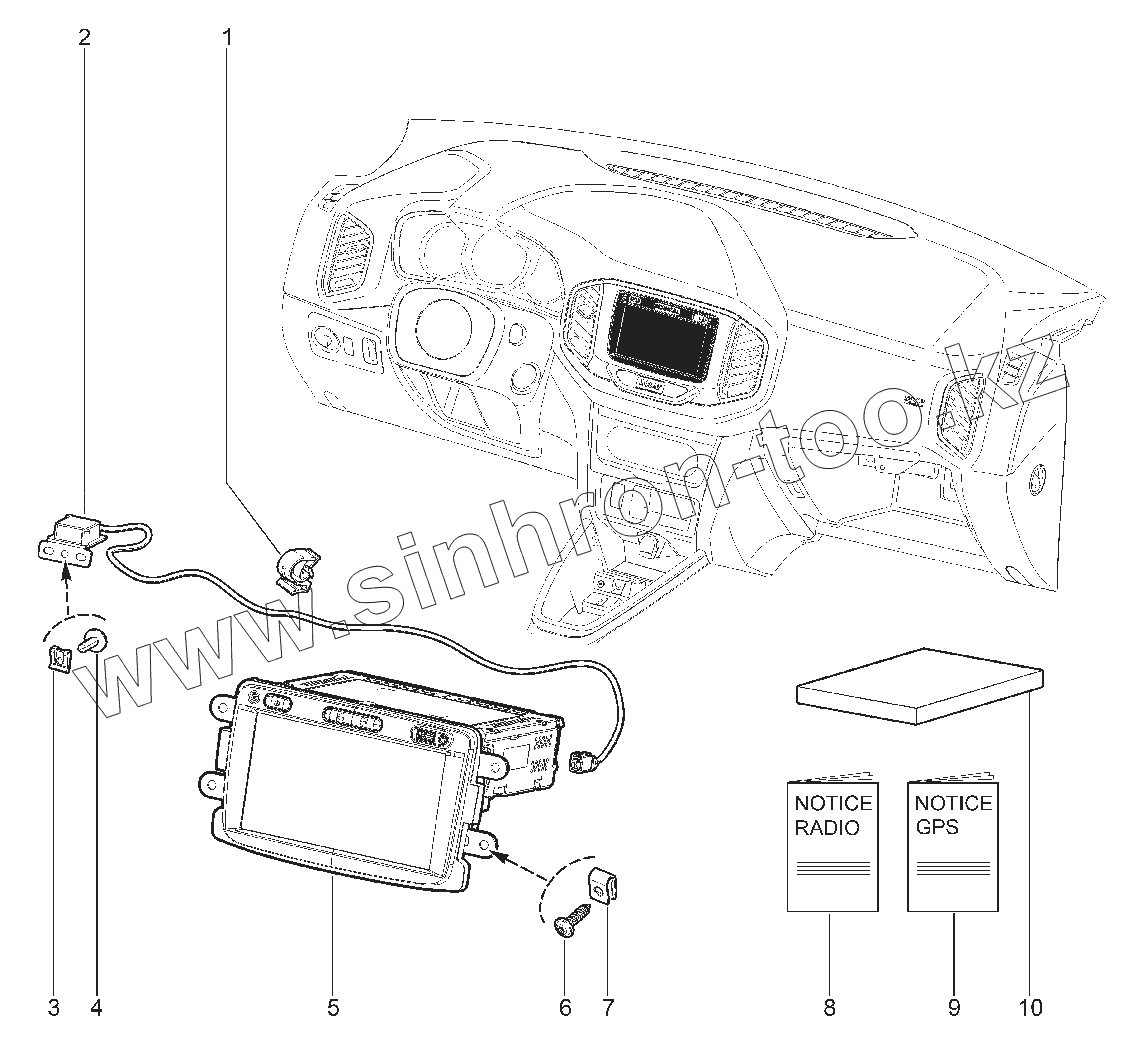 2
1
www.sinhron-too.kz
NOTICE RADIO
NOTICE GPS
3
4
5
6
7
8
9
10