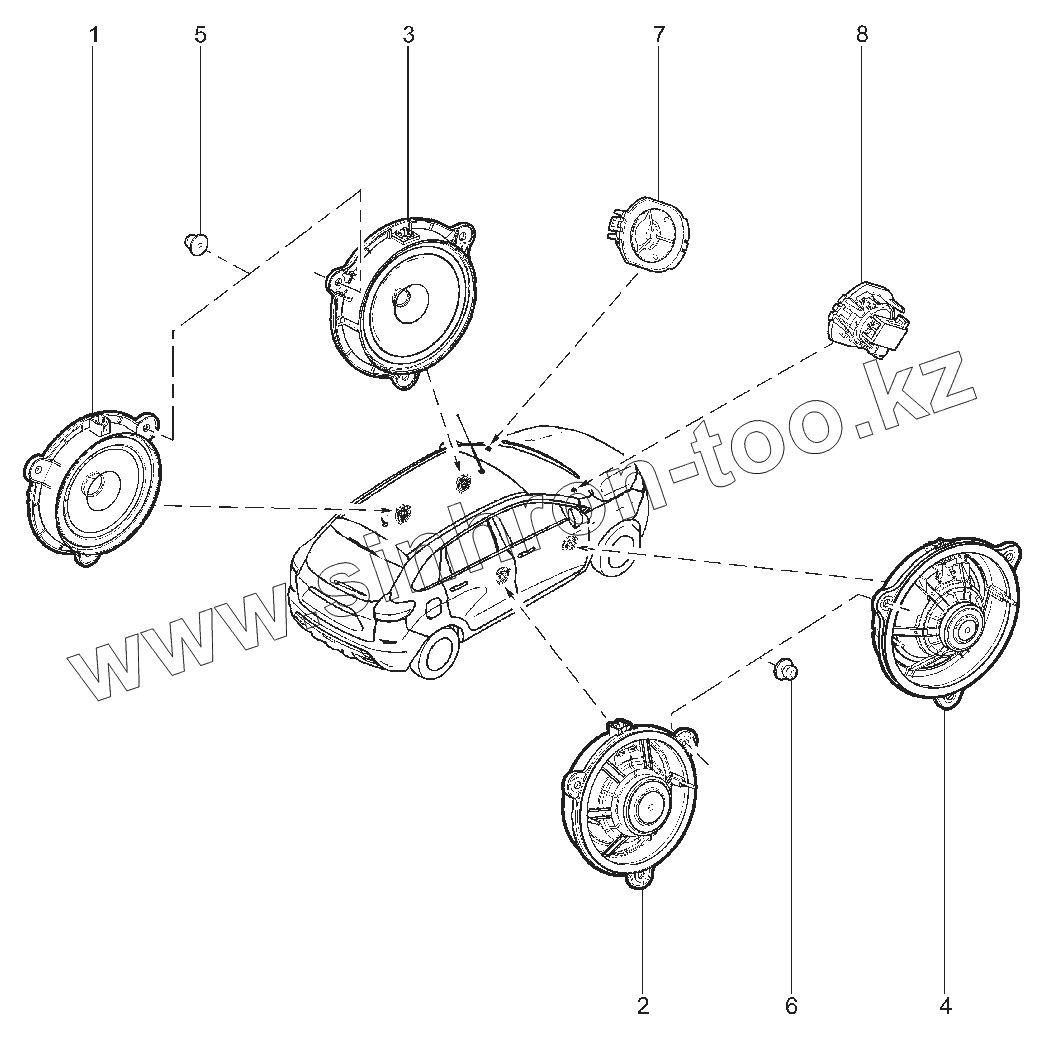 1
5
3
7
8
www.sinhron-too.kz
2
6
4